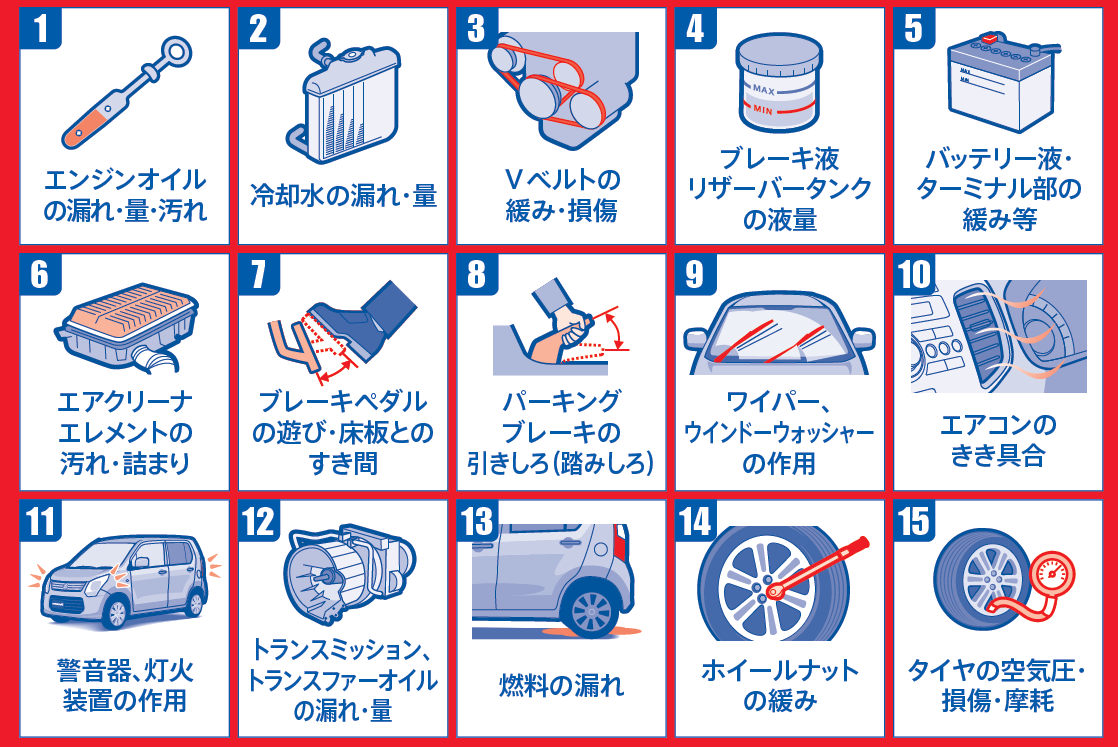 1
エンジンオイルの漏れ・量・汚れ

2
冷却水の漏れ・量

3
Vベルトの緩み・損傷

4
MAX
MIN
ブレーキ液リザーバータンクの液量

5
MAX
MIN
バッテリー液・ターミナル部の緩み等

6
エアクリーナエレメントの汚れ・詰まり

7
ブレーキペダルの遊び・床板とのすき間

8
パーキングブレーキの引きしろ(踏みしろ)

9
ワイパー、ウインドーウォッシャーの作用

10
エアコンのきき具合

11
警音器、灯火装置の作用

12
トランスミッション、トランスファーオイルの漏れ・量

13
燃料の漏れ

14
ホイールナットの緩み

15
タイヤの空気圧・損傷・摩耗