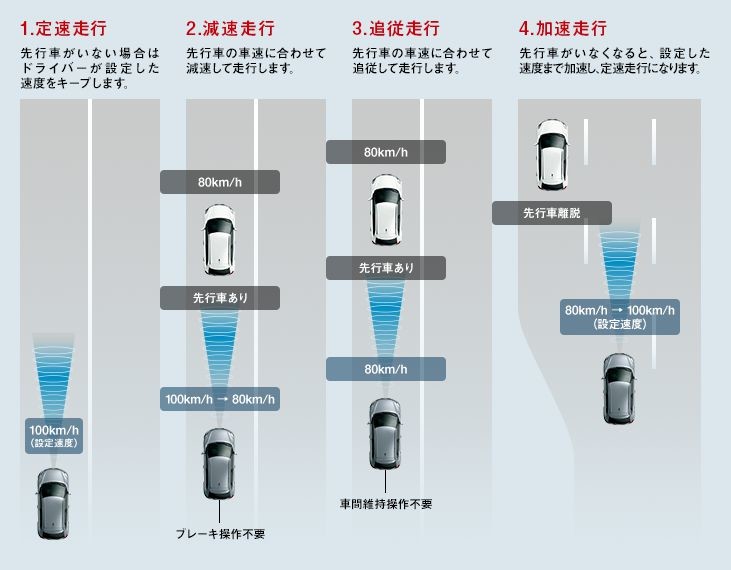 1.定速走行

先行車がいない場合はドライバーが設定した速度をキープします。

100km/h
(設定速度)

2.減速走行

先行車の車速に合わせて減速して走行します。

80km/h

先行車あり

100km/h → 80km/h

ブレーキ操作不要

3.追従走行

先行車の車速に合わせて追従して走行します。

80km/h

先行車あり

80km/h

車間維持操作不要

4.加速走行

先行車がいなくなると、設定した速度まで加速し、定速走行になります。

先行車離脱

80km/h → 100km/h
(設定速度)