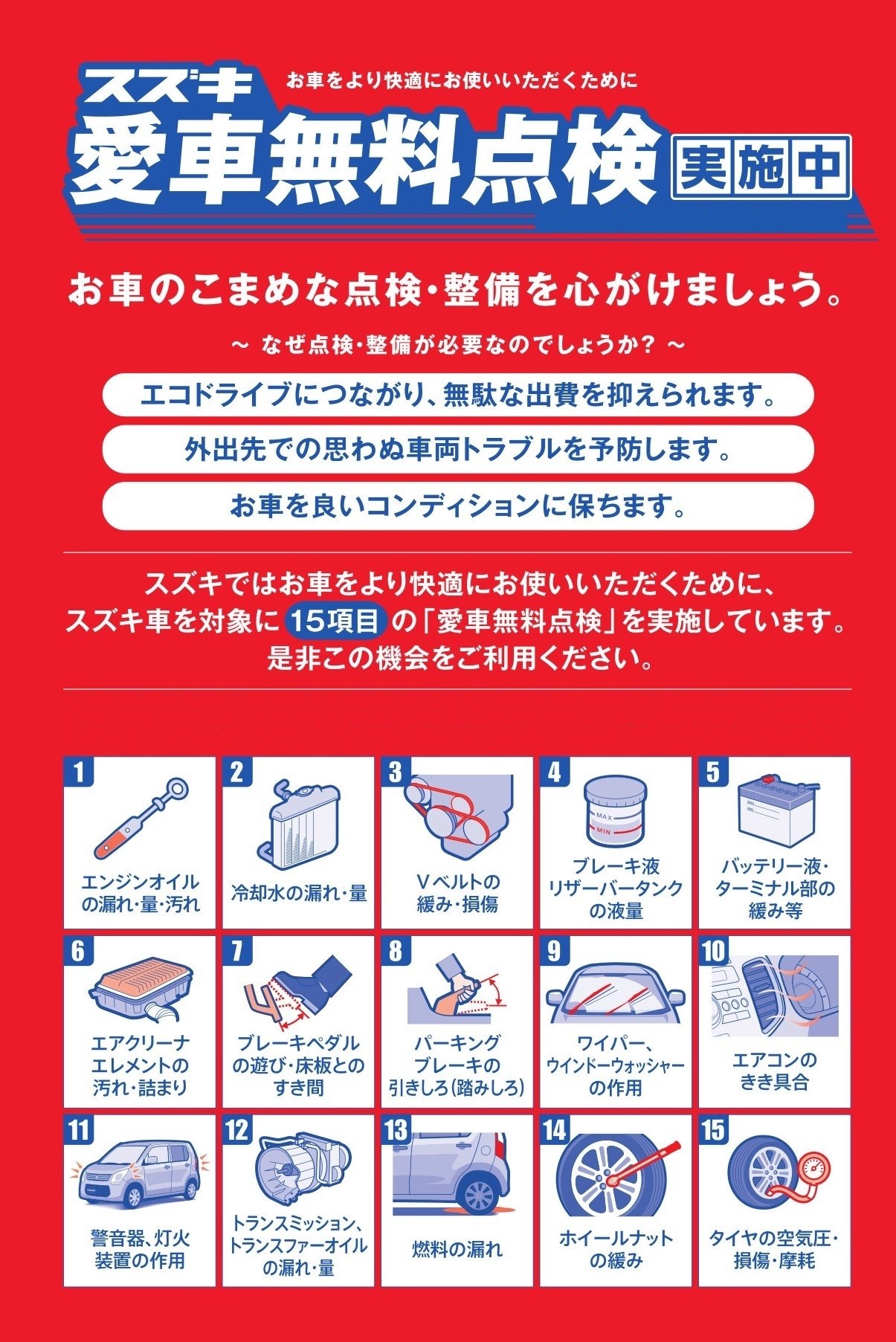 スズキ
お車をより快適にお使いいただくために
愛車無料点検 実施中

お車のこまめな点検・整備を心がけましょう。

～ なぜ点検・整備が必要なのでしょうか？ ～

エコドライブにつながり、無駄な出費を抑えられます。

外出先での思わぬ車両トラブルを予防します。

お車を良いコンディションに保ちます。

スズキではお車をより快適にお使いいただくために、スズキ車を対象に 15項目 の「愛車無料点検」を実施しています。是非この機会をご利用ください。

1 エンジンオイルの漏れ・量・汚れ

2 冷却水の漏れ・量

3 Vベルトの緩み・損傷

4 MAX MIN ブレーキ液リザーバータンクの液量

5 バッテリー液・ターミナル部の緩み等

6 エアクリーナエレメントの汚れ・詰まり

7 ブレーキペダルの遊び・床板とのすき間

8 パーキングブレーキの引きしろ（踏みしろ）

9 ワイパー、ウインドーウォッシャーの作用

10 エアコンのきき具合

11 警音器、灯火装置の作用

12 トランスミッション、トランスファーオイルの漏れ・量

13 燃料の漏れ

14 ホイールナットの緩み

15 タイヤの空気圧・損傷・摩耗