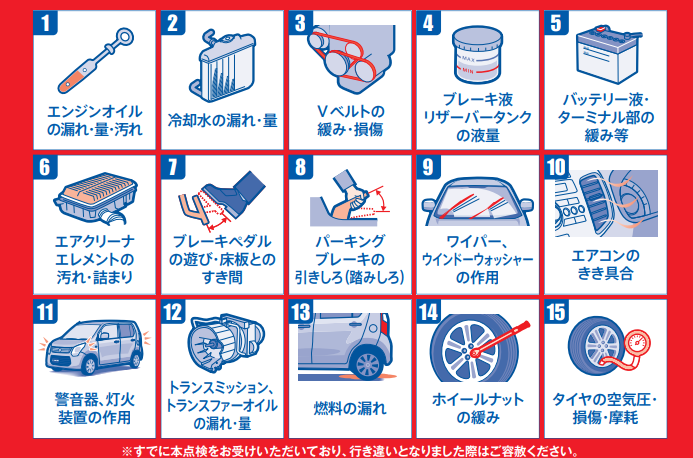 1
エンジンオイルの漏れ・量・汚れ

2
冷却水の漏れ・量

3
Vベルトの緩み・損傷

4
MAX
MIN
ブレーキ液リザーバータンクの液量

5
バッテリー液・ターミナル部の緩み等

6
エアクリーナエレメントの汚れ・詰まり

7
ブレーキペダルの遊び・床板とのすき間

8
パーキングブレーキの引きしろ(踏みしろ)

9
ワイパー、ウインドーウォッシャーの作用

10
エアコンのきき具合

11
警音器、灯火装置の作用

12
トランスミッション、トランスファーオイルの漏れ・量

13
燃料の漏れ

14
ホイールナットの緩み

15
タイヤの空気圧・損傷・摩耗

※すでに本点検をお受けいただいており、行き違いとなりました際はご容赦ください。