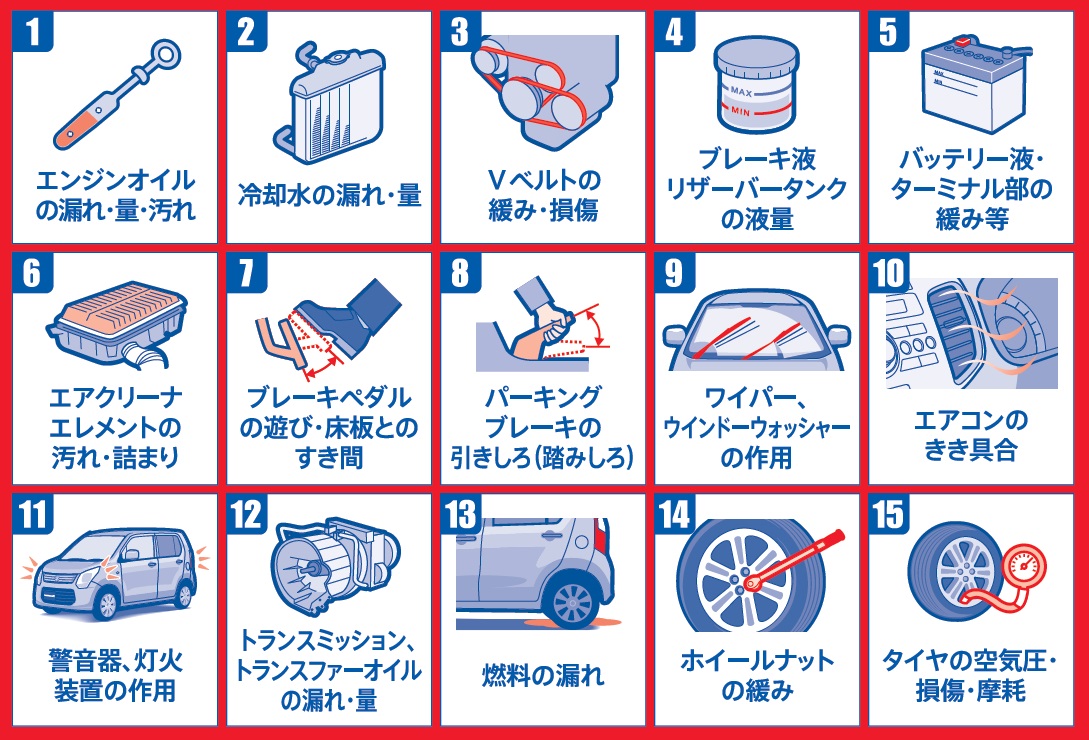 1
エンジンオイルの漏れ・量・汚れ

2
冷却水の漏れ・量

3
Vベルトの緩み・損傷

4
MAX
MIN
ブレーキ液リザーバータンクの液量

5
バッテリー液・ターミナル部の緩み等

6
エアクリーナエレメントの汚れ・詰まり

7
ブレーキペダルの遊び・床板とのすき間

8
パーキングブレーキの引きしろ(踏みしろ)

9
ワイパー、ウインドーウォッシャーの作用

10
エアコンのきき具合

11
警音器、灯火装置の作用

12
トランスミッション、トランスファーオイルの漏れ・量

13
燃料の漏れ

14
ホイールナットの緩み

15
タイヤの空気圧・損傷・摩耗