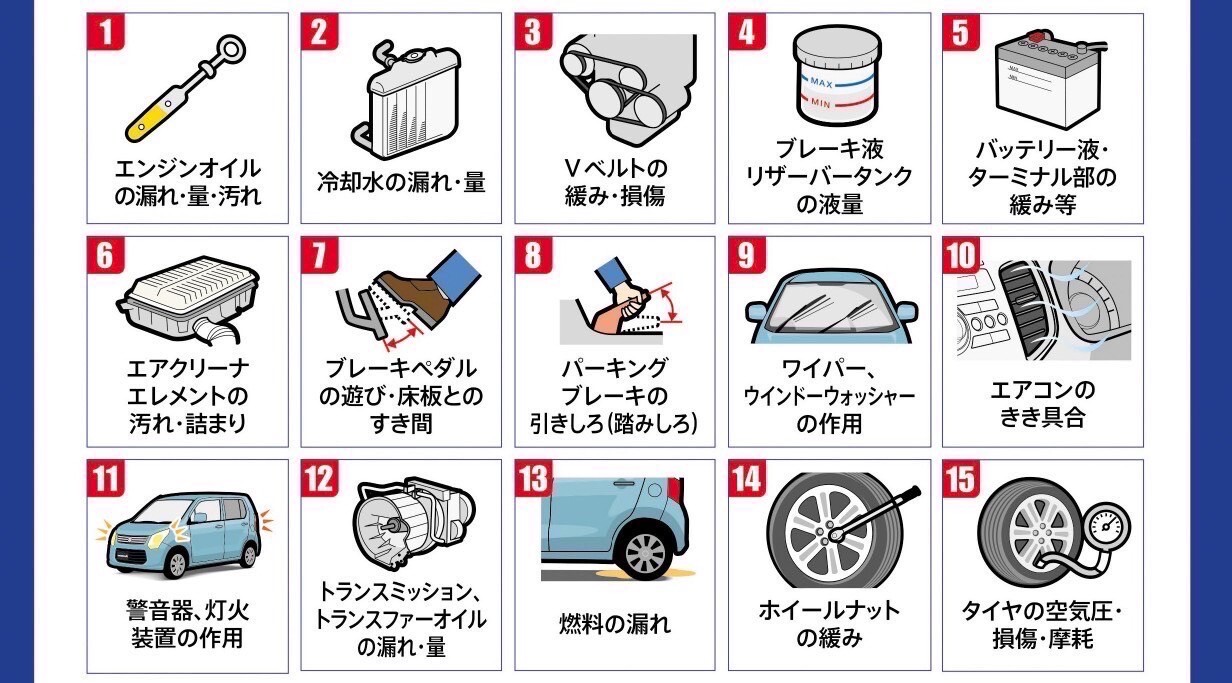 1
エンジンオイルの漏れ・量・汚れ

2
冷却水の漏れ・量

3
Vベルトの緩み・損傷

4
MAX
MIN
ブレーキ液リザーバータンクの液量

5
バッテリー液・ターミナル部の緩み等

6
エアクリーナエレメントの汚れ・詰まり

7
ブレーキペダルの遊び・床板とのすき間

8
パーキングブレーキの引きしろ(踏みしろ)

9
ワイパー、ウインドーウォッシャーの作用

10
エアコンのきき具合

11
警音器、灯火装置の作用

12
トランスミッション、トランスファーオイルの漏れ・量

13
燃料の漏れ

14
ホイールナットの緩み

15
タイヤの空気圧・損傷・摩耗