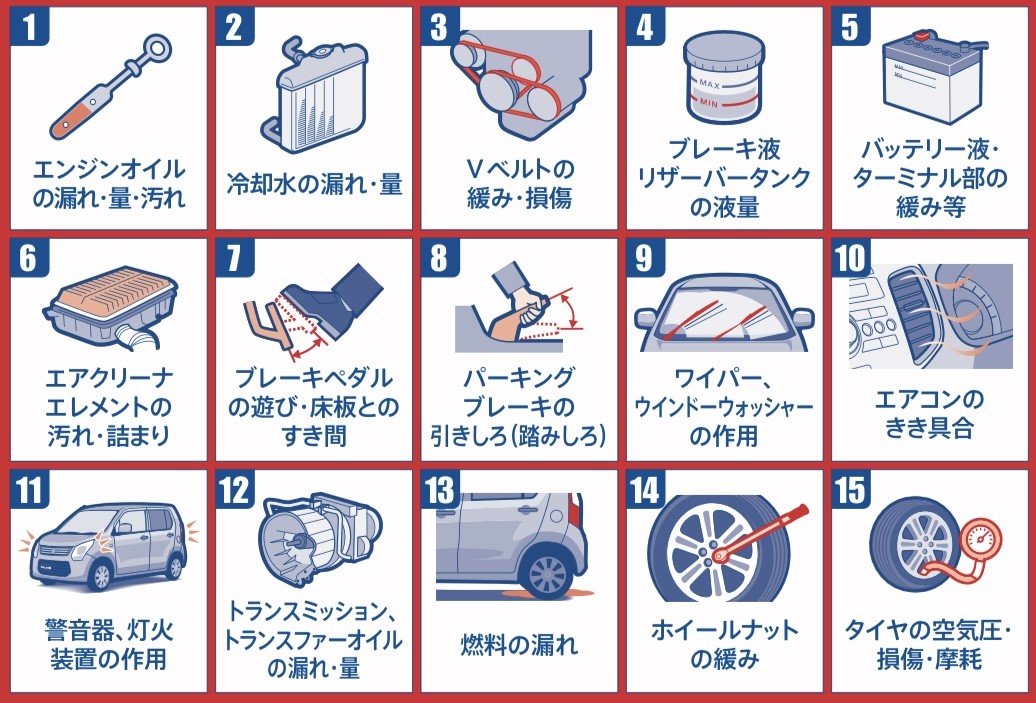 1
エンジンオイルの漏れ・量・汚れ

2
冷却水の漏れ・量

3
Vベルトの緩み・損傷

4
MAX
MIN
ブレーキ液リザーバータンクの液量

5
バッテリー液・ターミナル部の緩み等

6
エアクリーナエレメントの汚れ・詰まり

7
ブレーキペダルの遊び・床板とのすき間

8
パーキングブレーキの引きしろ(踏みしろ)

9
ワイパー、ウインドーウォッシャーの作用

10
エアコンのきき具合

11
警音器、灯火装置の作用

12
トランスミッション、トランスファーオイルの漏れ・量

13
燃料の漏れ

14
ホイールナットの緩み

15
タイヤの空気圧・損傷・摩耗