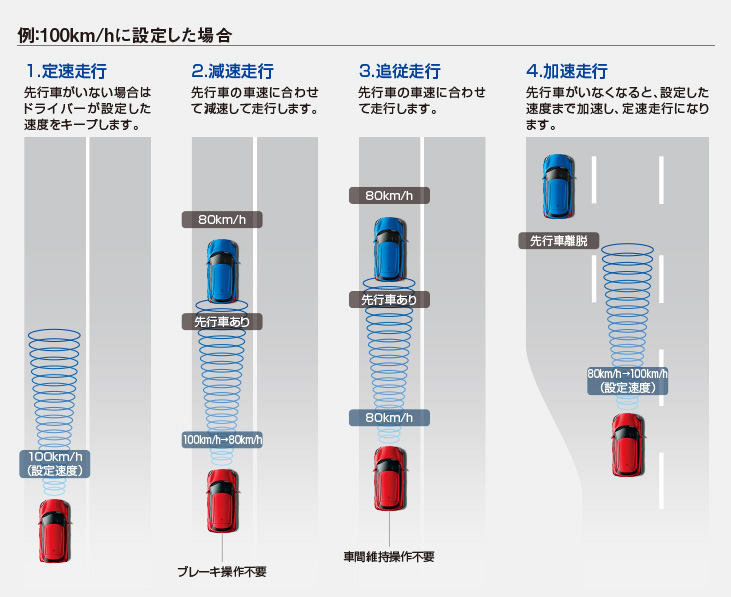 例:100km/hに設定した場合

1.定速走行
先行車がいない場合はドライバーが設定した速度をキープします。

100km/h
(設定速度)

2.減速走行
先行車の車速に合わせて減速して走行します。

80km/h
先行車あり
100km/h→80km/h
ブレーキ操作不要

3.追従走行
先行車の車速に合わせて走行します。

80km/h
先行車あり
80km/h
車間維持操作不要

4.加速走行
先行車がいなくなると、設定した速度まで加速し、定速走行になります。

先行車離脱
80km/h→100km/h
(設定速度)