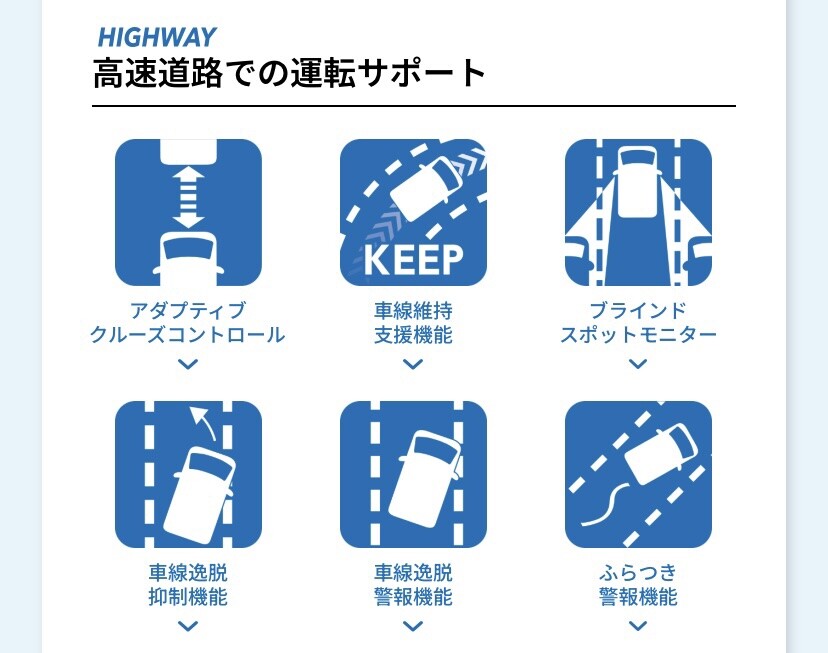 HIGHWAY
高速道路での運転サポート

KEEP

アダプティブ
クルーズコントロール

車線維持
支援機能

ブラインド
スポットモニター

車線逸脱
抑制機能

車線逸脱
警報機能

ふらつき
警報機能