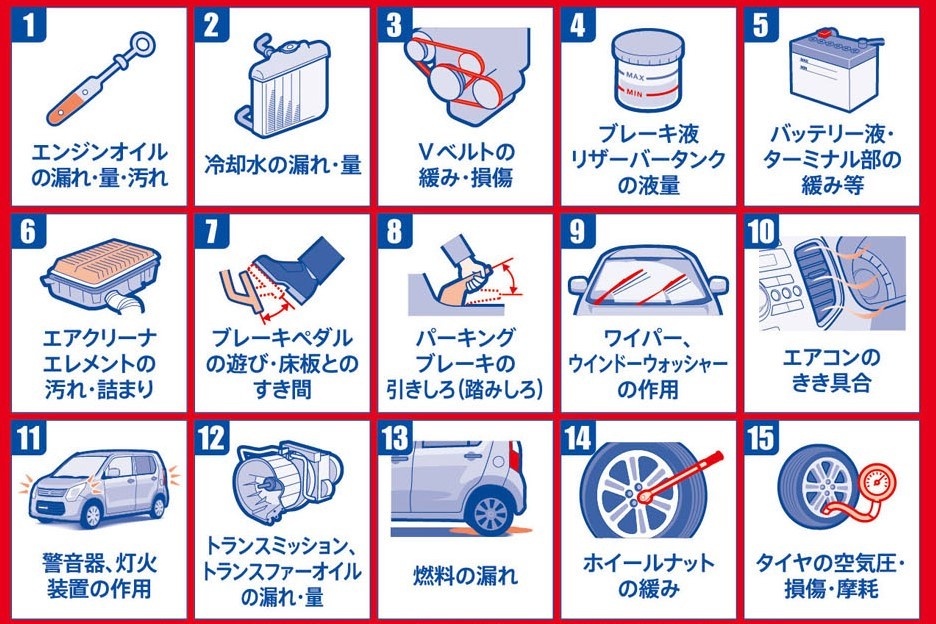 1
エンジンオイルの漏れ・量・汚れ

2
冷却水の漏れ・量

3
Vベルトの緩み・損傷

4
MAX
MIN
ブレーキ液リザーバータンクの液量

5
バッテリー液・ターミナル部の緩み等

6
エアクリーナエレメントの汚れ・詰まり

7
ブレーキペダルの遊び・床板とのすき間

8
パーキングブレーキの引きしろ（踏みしろ）

9
ワイパー、ウインドーウォッシャーの作用

10
エアコンのきき具合

11
警音器、灯火装置の作用

12
トランスミッション、トランスファーオイルの漏れ・量

13
燃料の漏れ

14
ホイールナットの緩み

15
タイヤの空気圧・損傷・摩耗