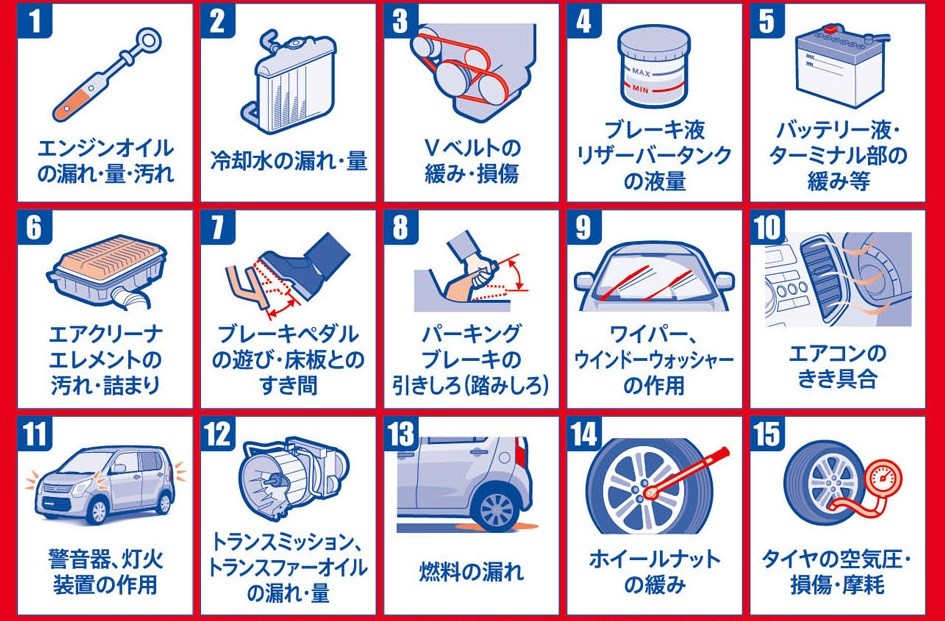 1
エンジンオイルの漏れ・量・汚れ

2
冷却水の漏れ・量

3
Vベルトの緩み・損傷

4
MAX
MIN
ブレーキ液リザーバータンクの液量

5
バッテリー液・ターミナル部の緩み等

6
エアクリーナエレメントの汚れ・詰まり

7
ブレーキペダルの遊び・床板とのすき間

8
パーキングブレーキの引きしろ(踏みしろ)

9
ワイパー、ウインドーウォッシャーの作用

10
エアコンのきき具合

11
警音器、灯火装置の作用

12
トランスミッション、トランスファーオイルの漏れ・量

13
燃料の漏れ

14
ホイールナットの緩み

15
タイヤの空気圧・損傷・摩耗