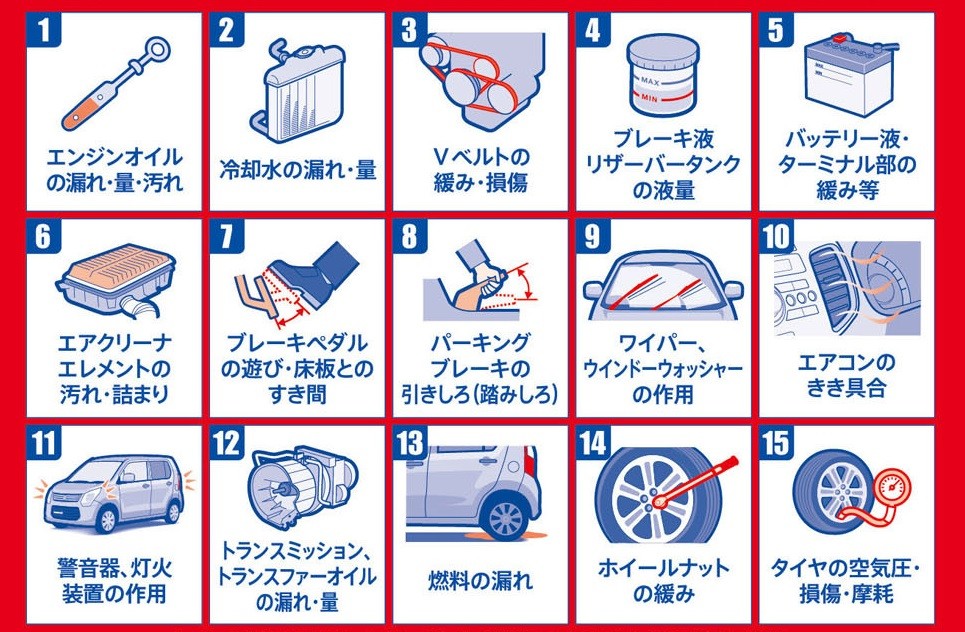 1
エンジンオイルの漏れ・量・汚れ

2
冷却水の漏れ・量

3
Vベルトの緩み・損傷

4
MAX
MIN
ブレーキ液リザーバータンクの液量

5
バッテリー液・ターミナル部の緩み等

6
エアクリーナエレメントの汚れ・詰まり

7
ブレーキペダルの遊び・床板とのすき間

8
パーキングブレーキの引きしろ(踏みしろ)

9
ワイパー、ウインドーウォッシャーの作用

10
エアコンのきき具合

11
警音器、灯火装置の作用

12
トランスミッション、トランスファーオイルの漏れ・量

13
燃料の漏れ

14
ホイールナットの緩み

15
タイヤの空気圧・損傷・摩耗