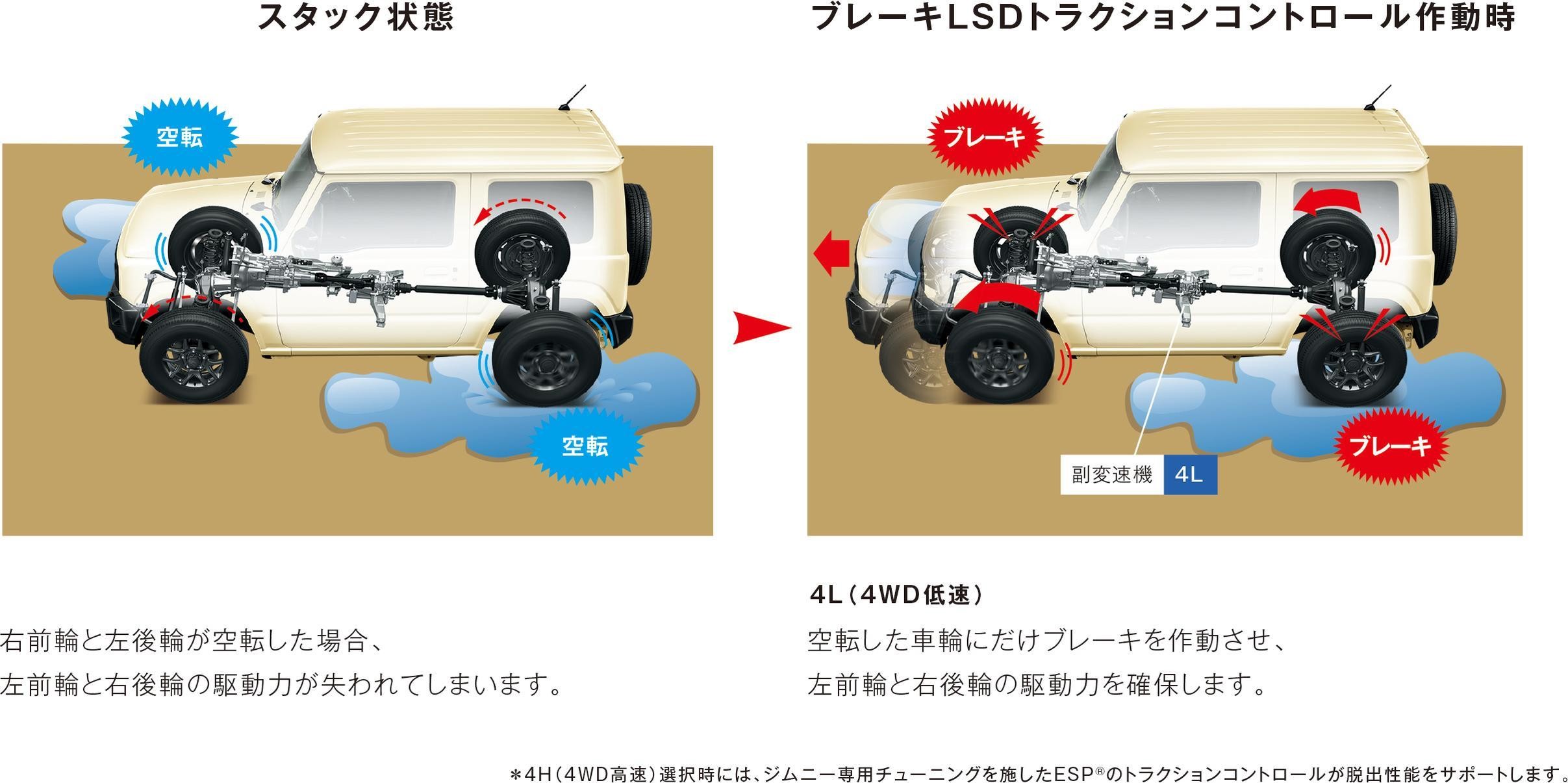 スタック状態

空転

空転

右前輪と左後輪が空転した場合、
左前輪と右後輪の駆動力が失われてしまいます。

ブレーキLSDトラクションコントロール作動時

ブレーキ

ブレーキ

副変速機 4L

4L（4WD低速）

空転した車輪にだけブレーキを作動させ、
左前輪と右後輪の駆動力を確保します。

＊4H（4WD高速）選択時には、ジムニー専用チューニングを施したESP®のトラクションコントロールが脱出性能をサポートします。