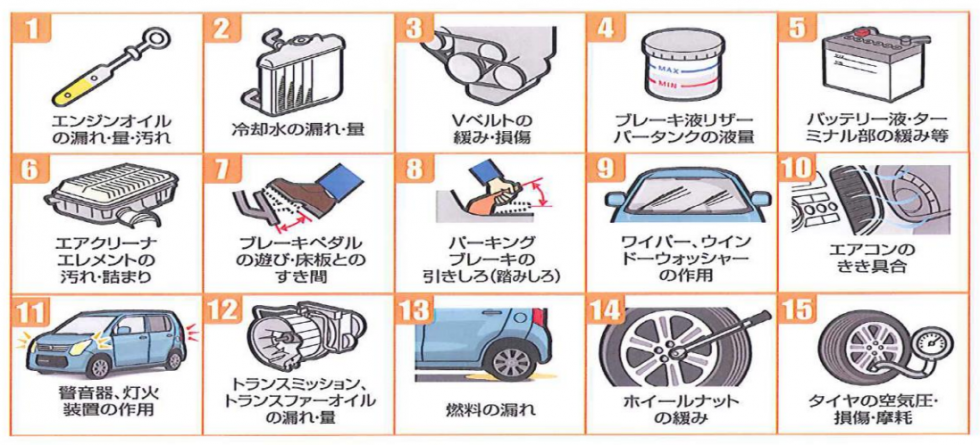 1
エンジンオイルの漏れ・量・汚れ

2
冷却水の漏れ・量

3
Vベルトの緩み・損傷

4
MAX
MIN
ブレーキ液リザーバータンクの液量

5
バッテリー液・ターミナル部の緩み等

6
エアクリーナエレメントの汚れ・詰まり

7
ブレーキペダルの遊び・床板とのすき間

8
パーキングブレーキの引きしろ(踏みしろ)

9
ワイパー、ウインドーウォッシャーの作用

10
エアコンのきき具合

11
警音器、灯火装置の作用

12
トランスミッション、トランスファーオイルの漏れ・量

13
燃料の漏れ

14
ホイールナットの緩み

15
タイヤの空気圧・損傷・摩耗