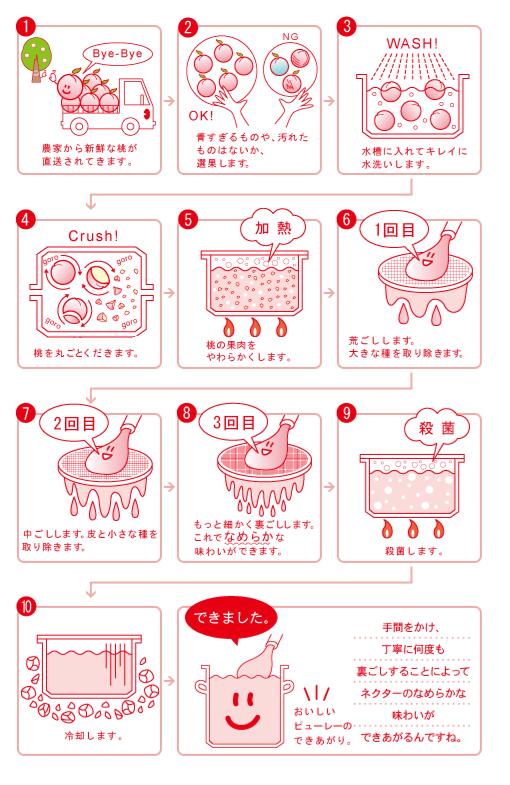 1
Bye-Bye
農家から新鮮な桃が直送されてきます。

2
NG
OK!
青すぎるものや、汚れたものはないか、選果します。

3
WASH!
水槽に入れてキレイに水洗いします。

4
Crush!
goro
goro
goro
goro
桃を丸ごとくだきます。

5
加熱
桃の果肉をやわらかくします。

6
1回目
荒ごしします。大きな種を取り除きます。

7
2回目
中ごしします。皮と小さな種を取り除きます。

8
3回目
もっと細かく裏ごしします。これでなめらかな味わいができます。

9
殺菌
殺菌します。

10
冷却します。

できました。
おいしいピューレーのできあがり。
手間をかけ、丁寧に何度も裏ごしすることによってネクターのなめらかな味わいができあがるんですね。