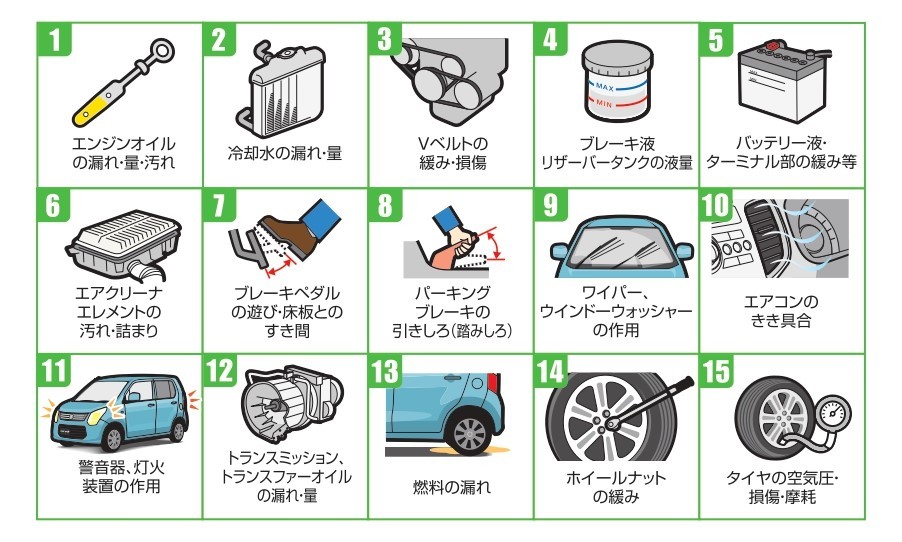 1
エンジンオイルの漏れ･量･汚れ

2
冷却水の漏れ･量

3
Vベルトの緩み･損傷

4
MAX
MIN
ブレーキ液リザーバータンクの液量

5
バッテリー液･ターミナル部の緩み等

6
エアクリーナエレメントの汚れ･詰まり

7
ブレーキペダルの遊び･床板とのすき間

8
パーキングブレーキの引きしろ(踏みしろ)

9
ワイパー、ウインドーウォッシャーの作用

10
エアコンのきき具合

11
警音器、灯火装置の作用

12
トランスミッション、トランスファーオイルの漏れ･量

13
燃料の漏れ

14
ホイールナットの緩み

15
タイヤの空気圧･損傷･摩耗