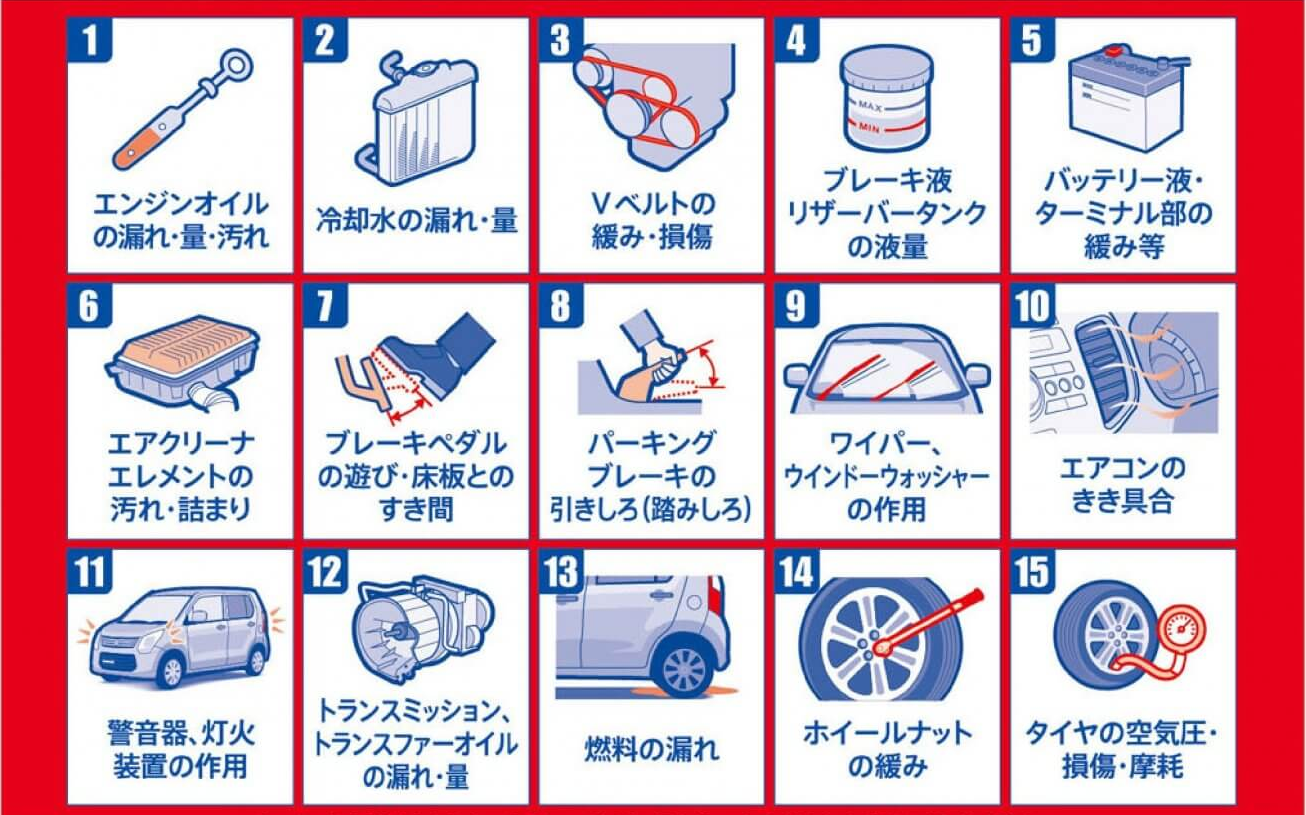 1
エンジンオイルの漏れ・量・汚れ

2
冷却水の漏れ・量

3
Vベルトの緩み・損傷

4
MAX
MIN
ブレーキ液リザーバータンクの液量

5
バッテリー液・ターミナル部の緩み等

6
エアクリーナエレメントの汚れ・詰まり

7
ブレーキペダルの遊び・床板とのすき間

8
パーキングブレーキの引きしろ(踏みしろ)

9
ワイパー、ウインドーウォッシャーの作用

10
エアコンのきき具合

11
警音器、灯火装置の作用

12
トランスミッション、トランスファーオイルの漏れ・量

13
燃料の漏れ

14
ホイールナットの緩み

15
タイヤの空気圧・損傷・摩耗