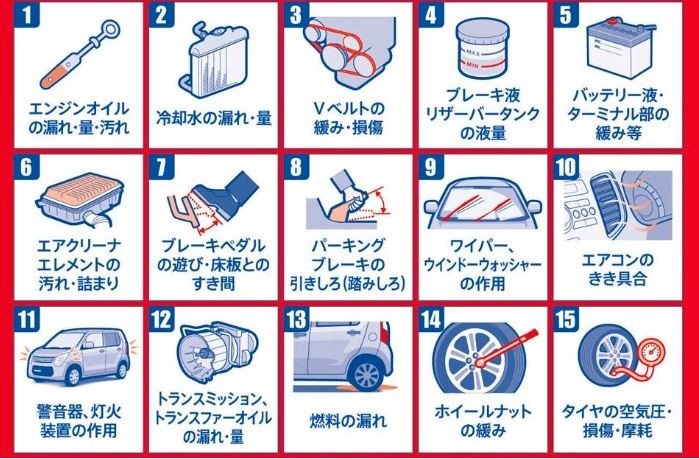 1
エンジンオイルの漏れ・量・汚れ

2
冷却水の漏れ・量

3
Vベルトの緩み・損傷

4
MAX
MIN
ブレーキ液リザーバータンクの液量

5
バッテリー液・ターミナル部の緩み等

6
エアクリーナエレメントの汚れ・詰まり

7
ブレーキペダルの遊び・床板とのすき間

8
パーキングブレーキの引きしろ(踏みしろ)

9
ワイパー、ウインドーウォッシャーの作用

10
エアコンのきき具合

11
警音器、灯火装置の作用

12
トランスミッション、トランスファーオイルの漏れ・量

13
燃料の漏れ

14
ホイールナットの緩み

15
タイヤの空気圧・損傷・摩耗