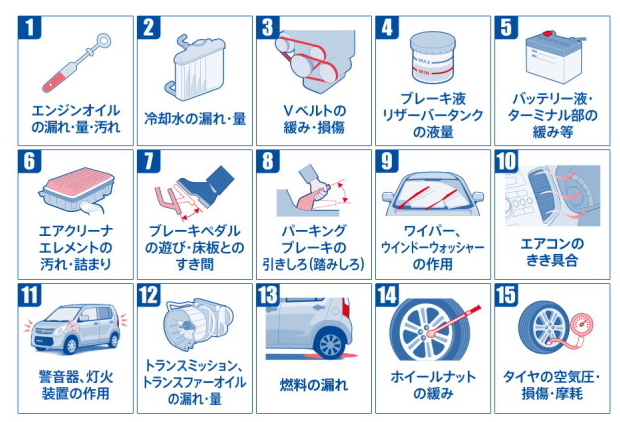 1
エンジンオイルの漏れ・量・汚れ

2
冷却水の漏れ・量

3
Vベルトの緩み・損傷

4
MAX
MIN
ブレーキ液リザーバータンクの液量

5
バッテリー液・ターミナル部の緩み等

6
エアクリーナエレメントの汚れ・詰まり

7
ブレーキペダルの遊び・床板とのすき間

8
パーキングブレーキの引きしろ(踏みしろ)

9
ワイパー、ウインドーウォッシャーの作用

10
エアコンのきき具合

11
警音器、灯火装置の作用

12
トランスミッション、トランスファーオイルの漏れ・量

13
燃料の漏れ

14
ホイールナットの緩み

15
タイヤの空気圧・損傷・摩耗