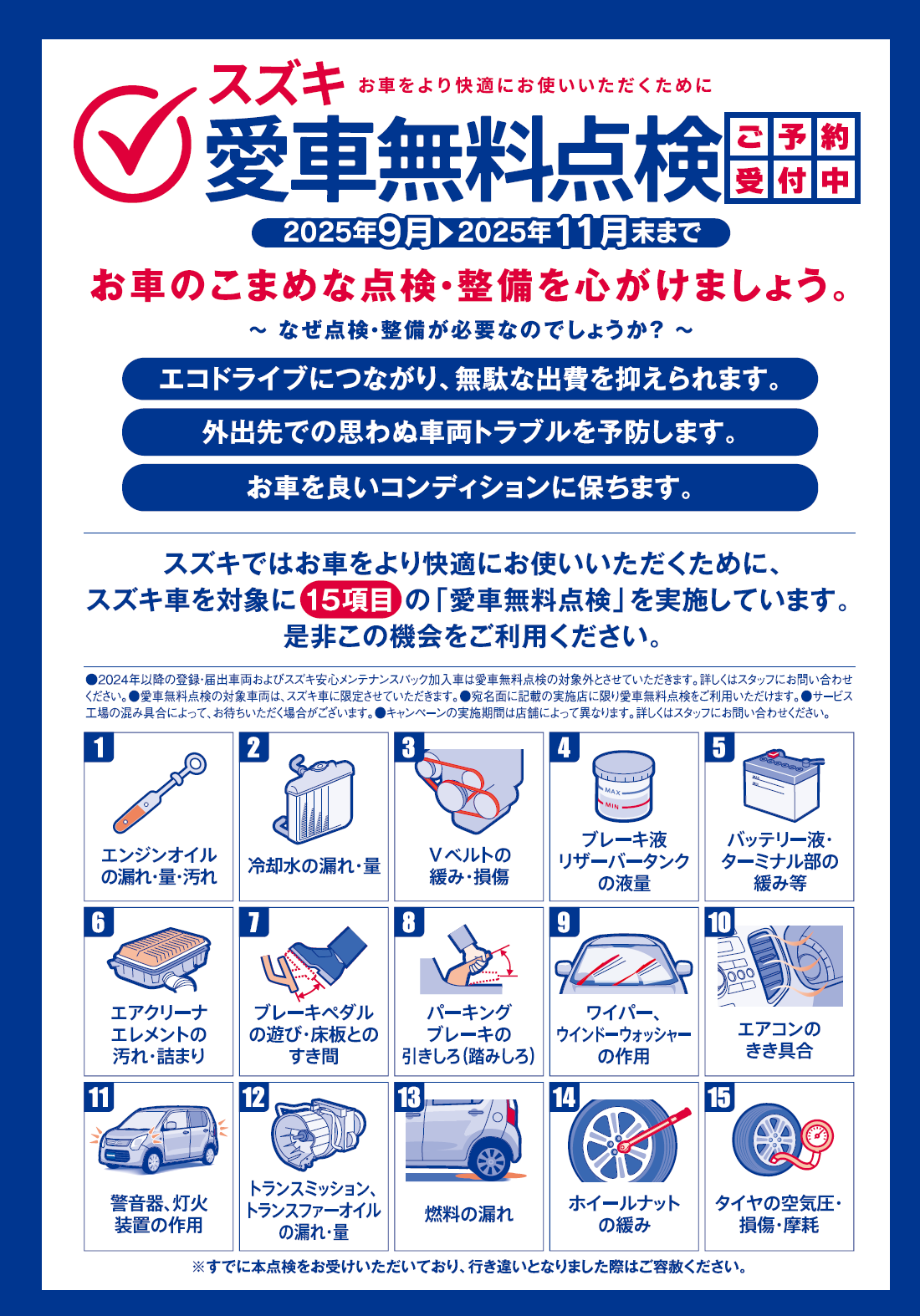 スズキ お車をより快適にお使いいただくために
愛車無料点検 ご予約受付中

2025年9月▶2025年11月末まで

お車のこまめな点検・整備を心がけましょう。

～ なぜ点検・整備が必要なのでしょうか？ ～

エコドライブにつながり、無駄な出費を抑えられます。

外出先での思わぬ車両トラブルを予防します。

お車を良いコンディションに保ちます。

スズキではお車をより快適にお使いいただくために、スズキ車を対象に15項目の「愛車無料点検」を実施しています。是非この機会をご利用ください。

●2024年以降の登録・届出車両およびスズキ安心メンテナンスパック加入車は愛車無料点検の対象外とさせていただきます。詳しくはスタッフにお問い合わせください。●愛車無料点検の対象車両は、スズキ車に限定させていただきます。●宛名面に記載の実施店に限り愛車無料点検をご利用いただけます。●サービス工場の混み具合によって、お待ちいただく場合がございます。●キャンペーンの実施期間は店舗によって異なります。詳しくはスタッフにお問い合わせください。

1 エンジンオイルの漏れ・量・汚れ

2 冷却水の漏れ・量

3 Vベルトの緩み・損傷

4 MAX MIN ブレーキ液リザーバータンクの液量

5 バッテリー液・ターミナル部の緩み等

6 エアクリーナエレメントの汚れ・詰まり

7 ブレーキペダルの遊び・床板とのすき間

8 パーキングブレーキの引きしろ(踏みしろ)

9 ワイパー、ウインドーウォッシャーの作用

10 エアコンのきき具合

11 警音器、灯火装置の作用

12 トランスミッション、トランスファーオイルの漏れ・量

13 燃料の漏れ

14 ホイールナットの緩み

15 タイヤの空気圧・損傷・摩耗

※すでに本点検をお受けいただいており、行き違いとなりました際はご容赦ください。