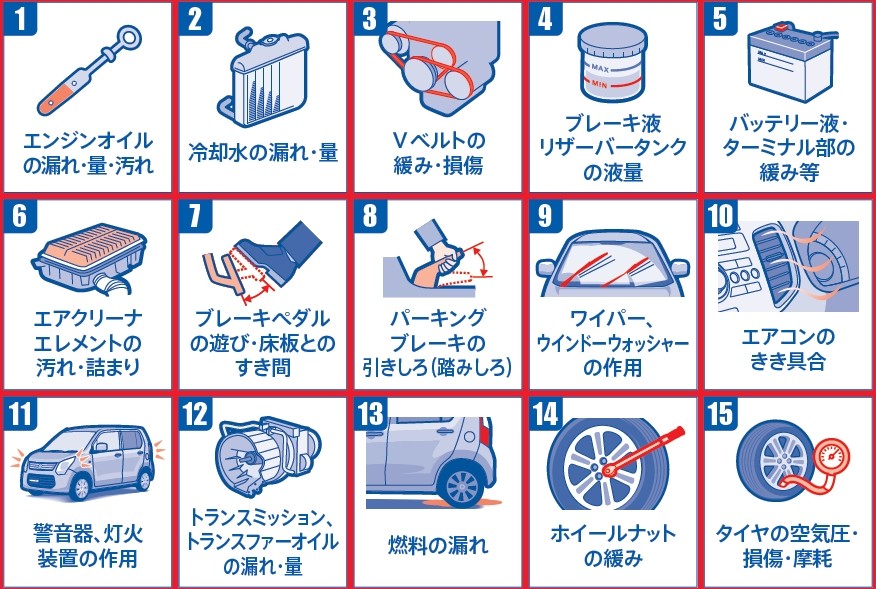 1
エンジンオイルの漏れ・量・汚れ

2
冷却水の漏れ・量

3
Vベルトの緩み・損傷

4
MAX
MIN
ブレーキ液リザーバータンクの液量

5
バッテリー液・ターミナル部の緩み等

6
エアクリーナエレメントの汚れ・詰まり

7
ブレーキペダルの遊び・床板とのすき間

8
パーキングブレーキの引きしろ(踏みしろ)

9
ワイパー、ウインドーウォッシャーの作用

10
エアコンのきき具合

11
警音器、灯火装置の作用

12
トランスミッション、トランスファーオイルの漏れ・量

13
燃料の漏れ

14
ホイールナットの緩み

15
タイヤの空気圧・損傷・摩耗