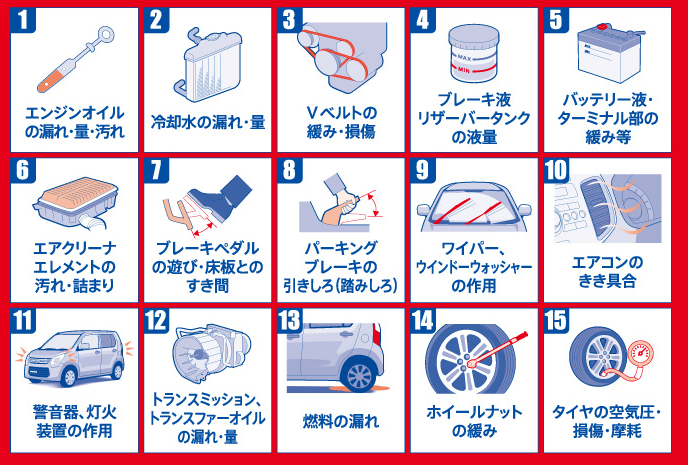 1
エンジンオイルの漏れ・量・汚れ

2
冷却水の漏れ・量

3
Vベルトの緩み・損傷

4
MAX
MIN
ブレーキ液リザーバータンクの液量

5
バッテリー液・ターミナル部の緩み等

6
エアクリーナエレメントの汚れ・詰まり

7
ブレーキペダルの遊び・床板とのすき間

8
パーキングブレーキの引きしろ(踏みしろ)

9
ワイパー、ウインドーウォッシャーの作用

10
エアコンのきき具合

11
警音器、灯火装置の作用

12
トランスミッション、トランスファーオイルの漏れ・量

13
燃料の漏れ

14
ホイールナットの緩み

15
タイヤの空気圧・損傷・摩耗