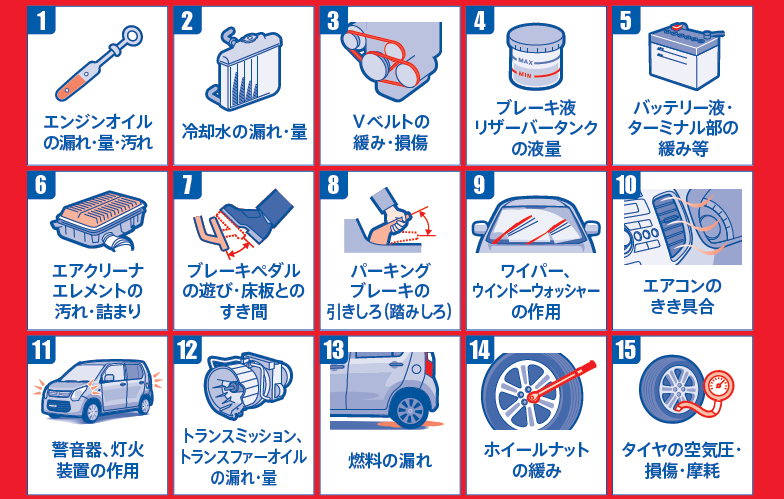 1
エンジンオイルの漏れ・量・汚れ

2
冷却水の漏れ・量

3
Vベルトの緩み・損傷

4
MAX
MIN
ブレーキ液リザーバータンクの液量

5
バッテリー液・ターミナル部の緩み等

6
エアクリーナエレメントの汚れ・詰まり

7
ブレーキペダルの遊び・床板とのすき間

8
パーキングブレーキの引きしろ(踏みしろ)

9
ワイパー、ウインドーウォッシャーの作用

10
エアコンのきき具合

11
警音器、灯火装置の作用

12
トランスミッション、トランスファーオイルの漏れ・量

13
燃料の漏れ

14
ホイールナットの緩み

15
タイヤの空気圧・損傷・摩耗