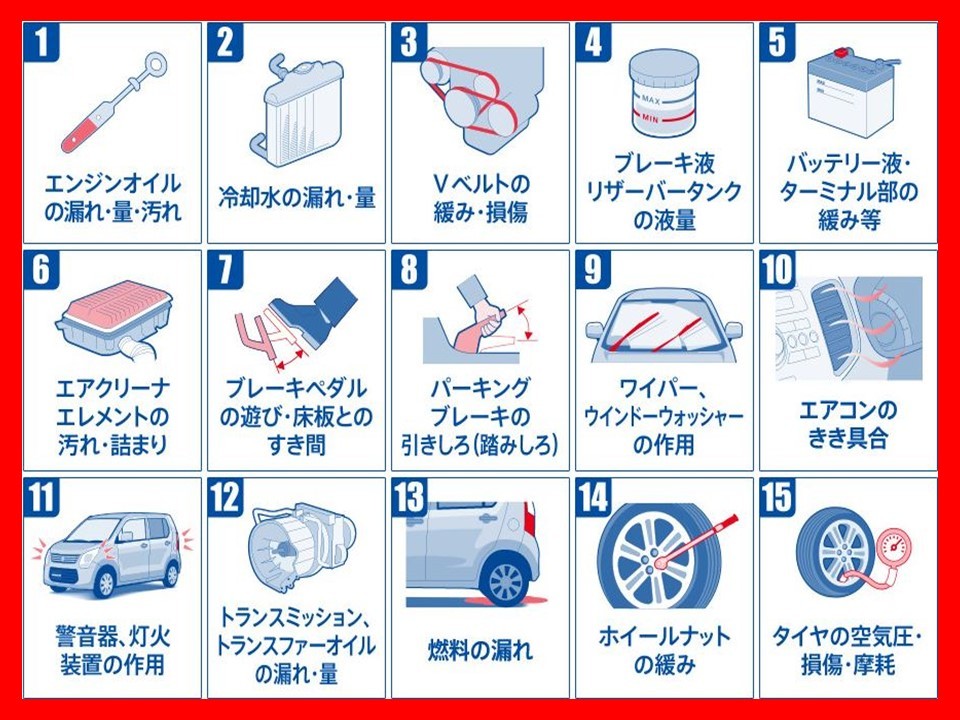 1
エンジンオイルの漏れ・量・汚れ

2
冷却水の漏れ・量

3
Vベルトの緩み・損傷

4
MAX
MIN
ブレーキ液リザーバータンクの液量

5
バッテリー液・ターミナル部の緩み等

6
エアクリーナエレメントの汚れ・詰まり

7
ブレーキペダルの遊び・床板とのすき間

8
パーキングブレーキの引きしろ(踏みしろ)

9
ワイパー、ウインドーウォッシャーの作用

10
エアコンのきき具合

11
警音器、灯火装置の作用

12
トランスミッション、トランスファーオイルの漏れ・量

13
燃料の漏れ

14
ホイールナットの緩み

15
タイヤの空気圧・損傷・摩耗