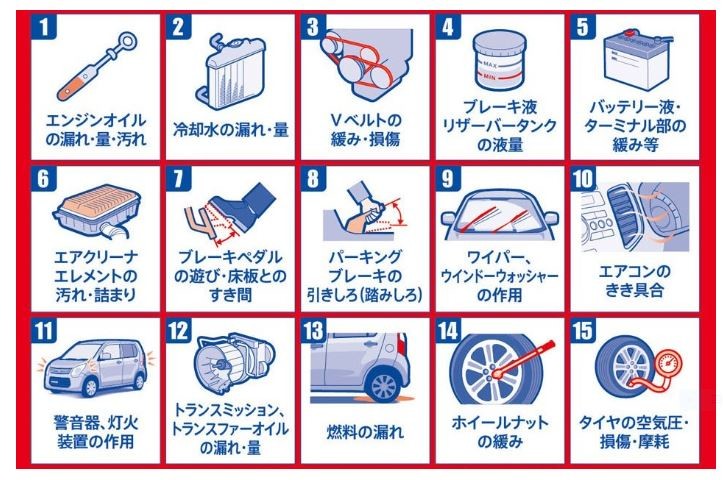 1
エンジンオイルの漏れ・量・汚れ

2
冷却水の漏れ・量

3
Vベルトの緩み・損傷

4
MAX
MIN
ブレーキ液リザーバータンクの液量

5
バッテリー液・ターミナル部の緩み等

6
エアクリーナエレメントの汚れ・詰まり

7
ブレーキペダルの遊び・床板とのすき間

8
パーキングブレーキの引きしろ(踏みしろ)

9
ワイパー、ウインドーウォッシャーの作用

10
エアコンのきき具合

11
警音器、灯火装置の作用

12
トランスミッション、トランスファーオイルの漏れ・量

13
燃料の漏れ

14
ホイールナットの緩み

15
タイヤの空気圧・損傷・摩耗