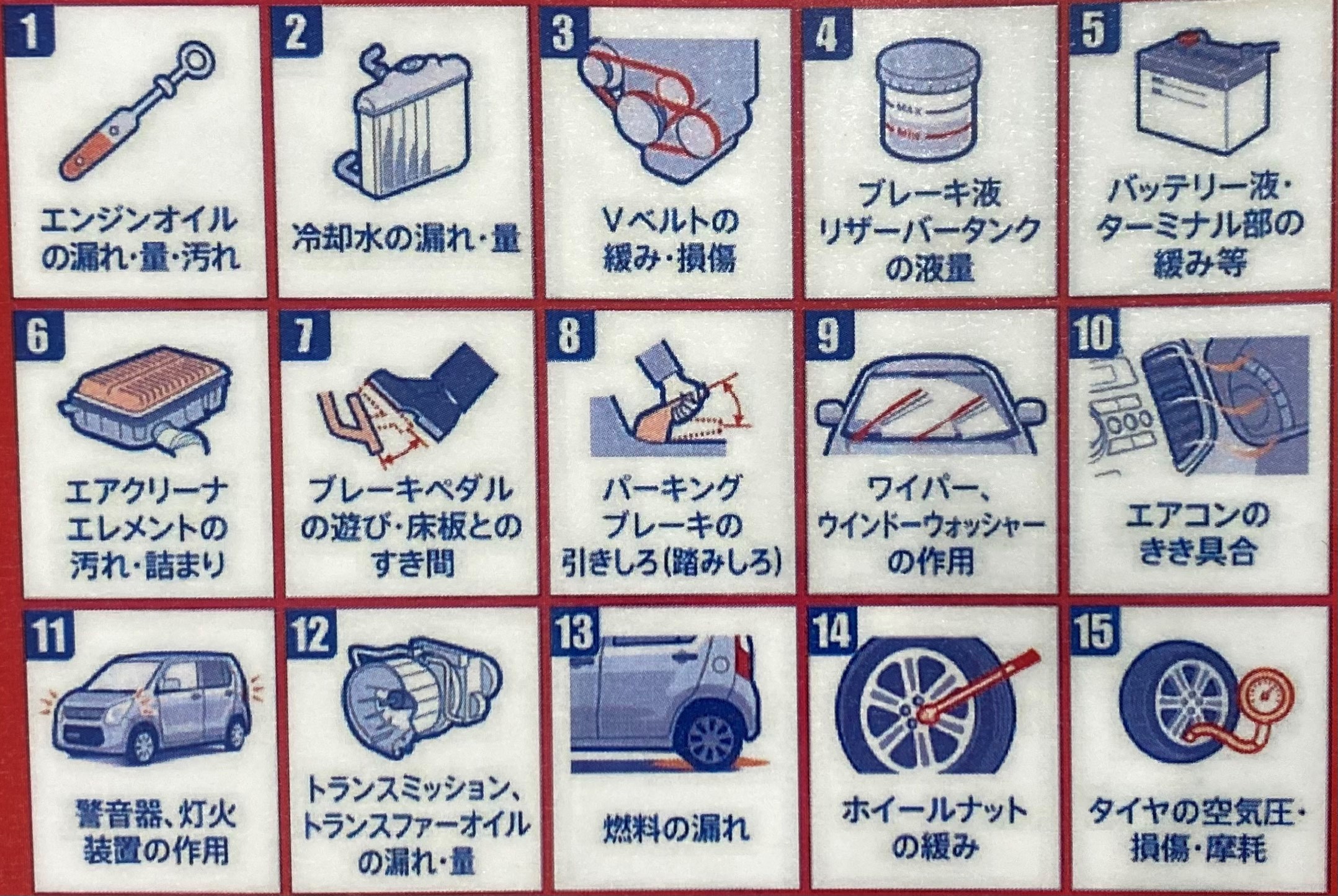 1
エンジンオイルの漏れ・量・汚れ

2
冷却水の漏れ・量

3
Vベルトの緩み・損傷

4
MAX
MIN
ブレーキ液リザーバータンクの液量

5
バッテリー液・ターミナル部の緩み等

6
エアクリーナエレメントの汚れ・詰まり

7
ブレーキペダルの遊び・床板とのすき間

8
パーキングブレーキの引きしろ(踏みしろ)

9
ワイパー、ウインドーウォッシャーの作用

10
エアコンのきき具合

11
警音器、灯火装置の作用

12
トランスミッション、トランスファーオイルの漏れ・量

13
燃料の漏れ

14
ホイールナットの緩み

15
タイヤの空気圧・損傷・摩耗