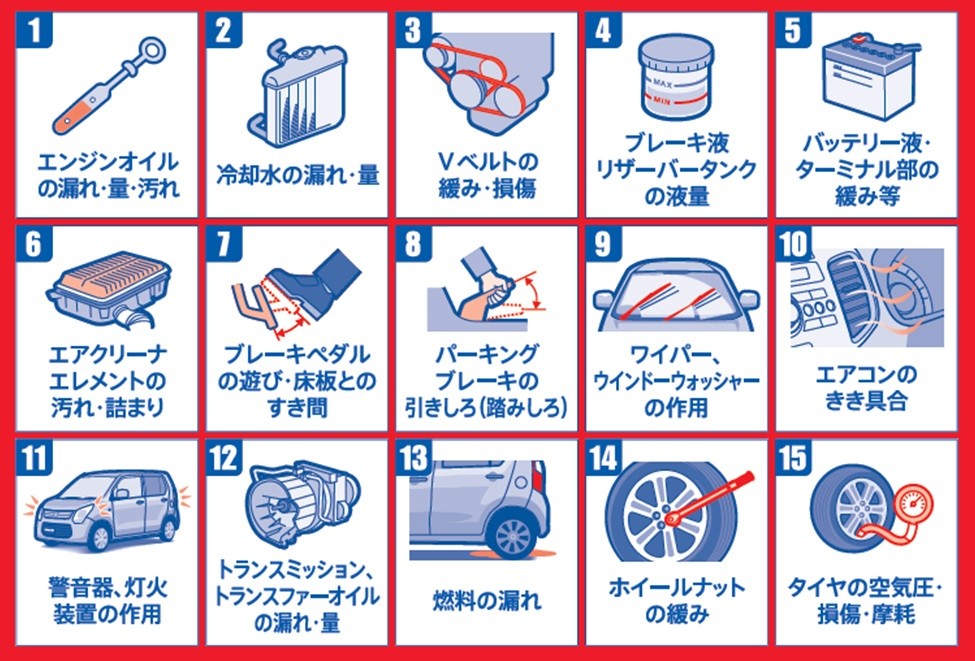 1
エンジンオイルの漏れ・量・汚れ

2
冷却水の漏れ・量

3
Vベルトの緩み・損傷

4
MAX
MIN
ブレーキ液リザーバータンクの液量

5
バッテリー液・ターミナル部の緩み等

6
エアクリーナエレメントの汚れ・詰まり

7
ブレーキペダルの遊び・床板とのすき間

8
パーキングブレーキの引きしろ(踏みしろ)

9
ワイパー、ウインドーウォッシャーの作用

10
エアコンのきき具合

11
警音器、灯火装置の作用

12
トランスミッション、トランスファーオイルの漏れ・量

13
燃料の漏れ

14
ホイールナットの緩み

15
タイヤの空気圧・損傷・摩耗