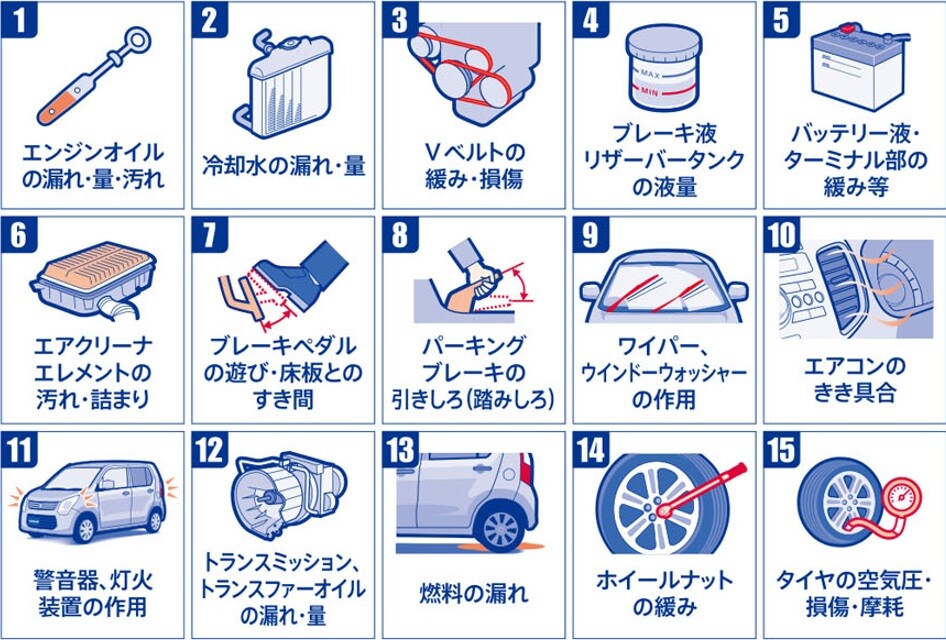 1
エンジンオイルの漏れ・量・汚れ

2
冷却水の漏れ・量

3
Vベルトの緩み・損傷

4
MAX
MIN
ブレーキ液リザーバータンクの液量

5
バッテリー液・ターミナル部の緩み等

6
エアクリーナエレメントの汚れ・詰まり

7
ブレーキペダルの遊び・床板とのすき間

8
パーキングブレーキの引きしろ(踏みしろ)

9
ワイパー、ウインドーウォッシャーの作用

10
エアコンのきき具合

11
警音器、灯火装置の作用

12
トランスミッション、トランスファーオイルの漏れ・量

13
燃料の漏れ

14
ホイールナットの緩み

15
タイヤの空気圧・損傷・摩耗