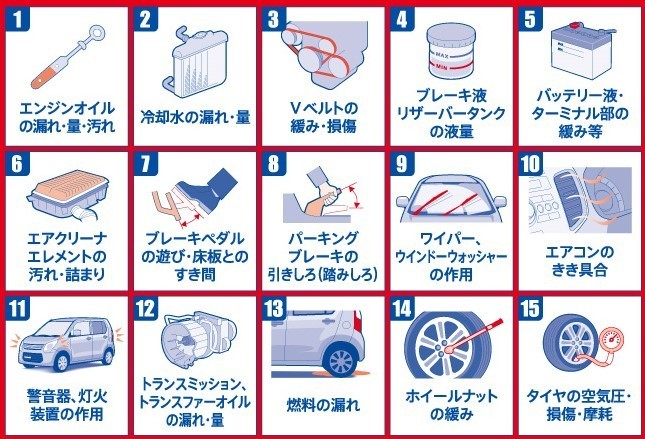 1
エンジンオイルの漏れ・量・汚れ

2
冷却水の漏れ・量

3
Vベルトの緩み・損傷

4
MAX
MIN
ブレーキ液リザーバータンクの液量

5
バッテリー液・ターミナル部の緩み等

6
エアクリーナエレメントの汚れ・詰まり

7
ブレーキペダルの遊び・床板とのすき間

8
パーキングブレーキの引きしろ(踏みしろ)

9
ワイパー、ウインドーウォッシャーの作用

10
エアコンのきき具合

11
警音器、灯火装置の作用

12
トランスミッション、トランスファーオイルの漏れ・量

13
燃料の漏れ

14
ホイールナットの緩み

15
タイヤの空気圧・損傷・摩耗