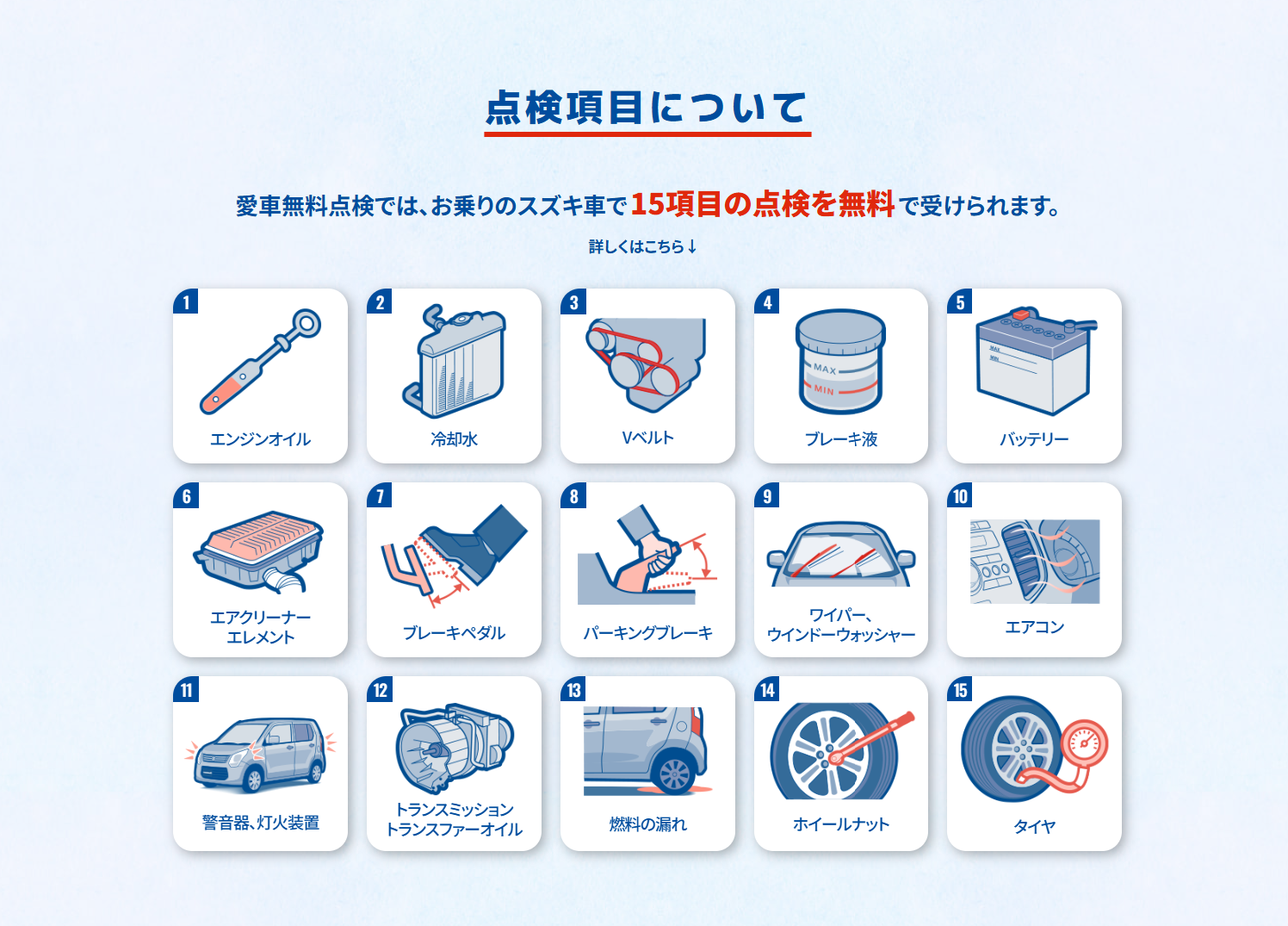 点検項目について

愛車無料点検では、お乗りのスズキ車で15項目の点検を無料で受けられます。

詳しくはこちら↓

1
エンジンオイル

2
冷却水

3
Vベルト

4
MAX
MIN
ブレーキ液

5
MAX
MIN
バッテリー

6
エアクリーナーエレメント

7
ブレーキペダル

8
パーキングブレーキ

9
ワイパー、ウインドーウォッシャー

10
エアコン

11
警音器、灯火装置

12
トランスミッション
トランスファーオイル

13
燃料の漏れ

14
ホイールナット

15
タイヤ