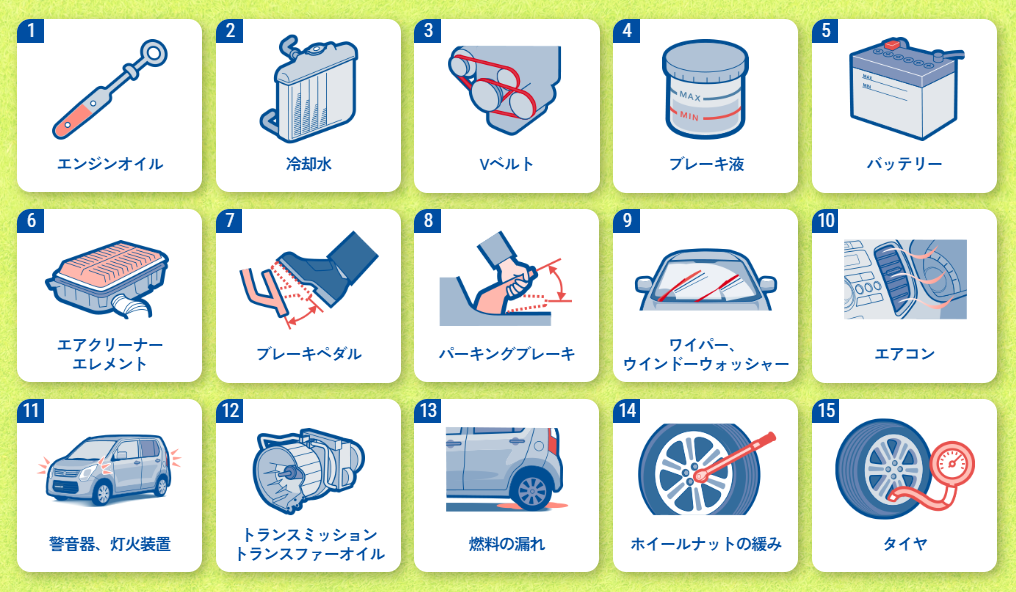 1
エンジンオイル

2
冷却水

3
Vベルト

4
MAX
MIN
ブレーキ液

5
MAX
MIN
バッテリー

6
エアクリーナーエレメント

7
ブレーキペダル

8
パーキングブレーキ

9
ワイパー、ウインドーウォッシャー

10
エアコン

11
警音器、灯火装置

12
トランスミッショントランスファーオイル

13
燃料の漏れ

14
ホイールナットの緩み

15
タイヤ