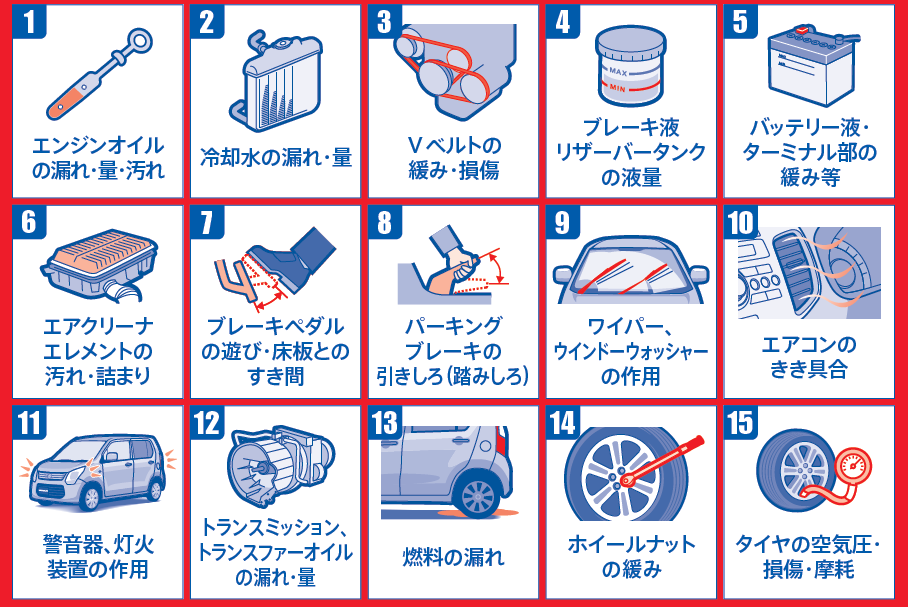 1
エンジンオイルの漏れ・量・汚れ

2
冷却水の漏れ・量

3
Vベルトの緩み・損傷

4
MAX
MIN
ブレーキ液リザーバータンクの液量

5
バッテリー液・ターミナル部の緩み等

6
エアクリーナエレメントの汚れ・詰まり

7
ブレーキペダルの遊び・床板とのすき間

8
パーキングブレーキの引きしろ(踏みしろ)

9
ワイパー、ウインドーウォッシャーの作用

10
エアコンのきき具合

11
警音器、灯火装置の作用

12
トランスミッション、トランスファーオイルの漏れ・量

13
燃料の漏れ

14
ホイールナットの緩み

15
タイヤの空気圧・損傷・摩耗