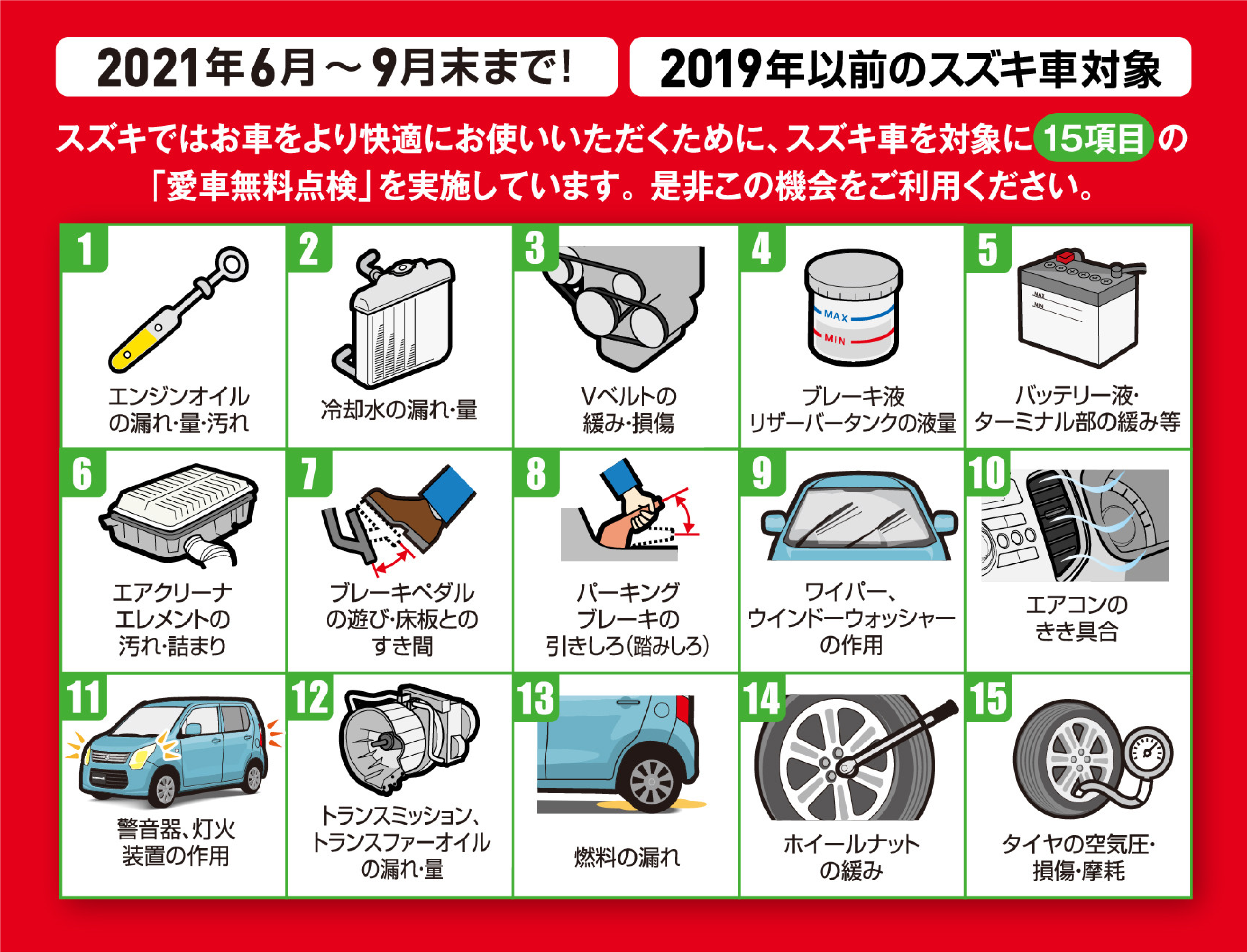 2021年6月～9月末まで!

2019年以前のスズキ車対象

スズキではお車をより快適にお使いいただくために、スズキ車を対象に15項目の「愛車無料点検」を実施しています。是非この機会をご利用ください。

1
エンジンオイルの漏れ･量･汚れ

2
冷却水の漏れ･量

3
Vベルトの緩み･損傷

4
MAX
MIN
ブレーキ液リザーバータンクの液量

5
MAX
MIN
バッテリー液･ターミナル部の緩み等

6
エアクリーナエレメントの汚れ･詰まり

7
ブレーキペダルの遊び･床板とのすき間

8
パーキングブレーキの引きしろ(踏みしろ)

9
ワイパー、ウインドーウォッシャーの作用

10
エアコンのきき具合

11
警音器、灯火装置の作用

12
トランスミッション、トランスファーオイルの漏れ･量

13
燃料の漏れ

14
ホイールナットの緩み

15
タイヤの空気圧･損傷･摩耗