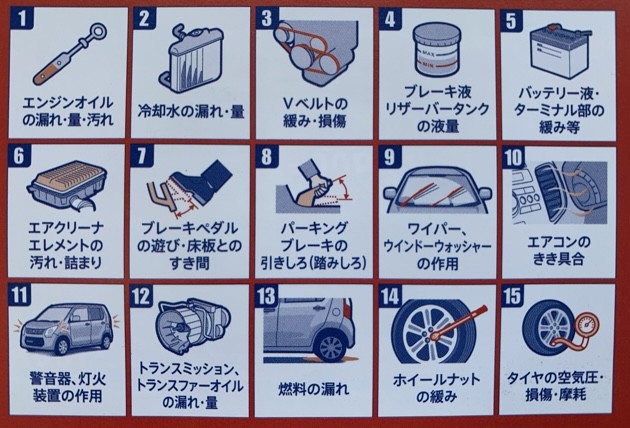 1
エンジンオイルの漏れ・量・汚れ

2
冷却水の漏れ・量

3
Vベルトの緩み・損傷

4
MAX
MIN
ブレーキ液リザーバータンクの液量

5
バッテリー液・ターミナル部の緩み等

6
エアクリーナエレメントの汚れ・詰まり

7
ブレーキペダルの遊び・床板とのすき間

8
パーキングブレーキの引きしろ(踏みしろ)

9
ワイパー、ウインドーウォッシャーの作用

10
エアコンのきき具合

11
警音器、灯火装置の作用

12
トランスミッション、トランスファーオイルの漏れ・量

13
燃料の漏れ

14
ホイールナットの緩み

15
タイヤの空気圧・損傷・摩耗