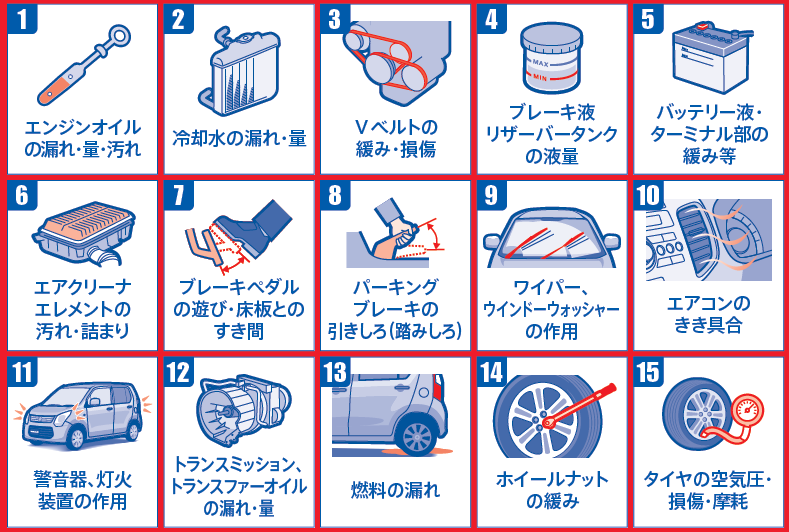 1
エンジンオイルの漏れ・量・汚れ

2
冷却水の漏れ・量

3
Vベルトの緩み・損傷

4
MAX
MIN
ブレーキ液リザーバータンクの液量

5
バッテリー液・ターミナル部の緩み等

6
エアクリーナエレメントの汚れ・詰まり

7
ブレーキペダルの遊び・床板とのすき間

8
パーキングブレーキの引きしろ(踏みしろ)

9
ワイパー、ウインドーウォッシャーの作用

10
エアコンのきき具合

11
警音器、灯火装置の作用

12
トランスミッション、トランスファーオイルの漏れ・量

13
燃料の漏れ

14
ホイールナットの緩み

15
タイヤの空気圧・損傷・摩耗