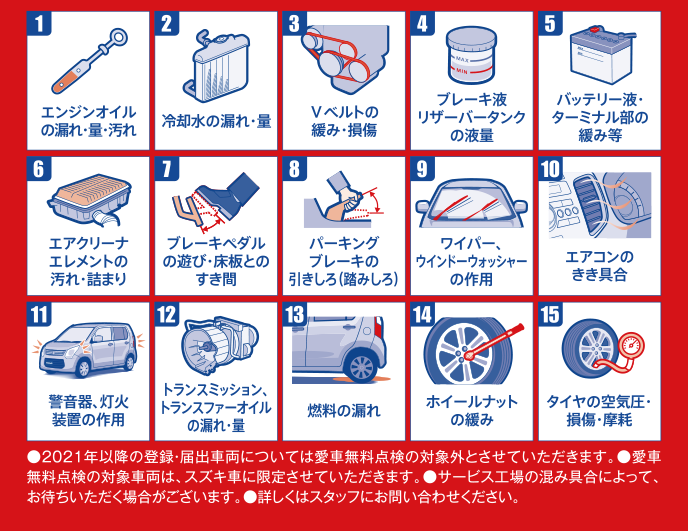 1
エンジンオイルの漏れ・量・汚れ

2
冷却水の漏れ・量

3
Vベルトの緩み・損傷

4
MAX
MIN
ブレーキ液リザーバータンクの液量

5
バッテリー液・ターミナル部の緩み等

6
エアクリーナエレメントの汚れ・詰まり

7
ブレーキペダルの遊び・床板とのすき間

8
パーキングブレーキの引きしろ(踏みしろ)

9
ワイパー、ウインドーウォッシャーの作用

10
エアコンのきき具合

11
警音器、灯火装置の作用

12
トランスミッション、トランスファーオイルの漏れ・量

13
燃料の漏れ

14
ホイールナットの緩み

15
タイヤの空気圧・損傷・摩耗

●2021年以降の登録・届出車両については愛車無料点検の対象外とさせていただきます。●愛車無料点検の対象車両は、スズキ車に限定させていただきます。●サービス工場の混み具合によって、お待ちいただく場合がございます。●詳しくはスタッフにお問い合わせください。