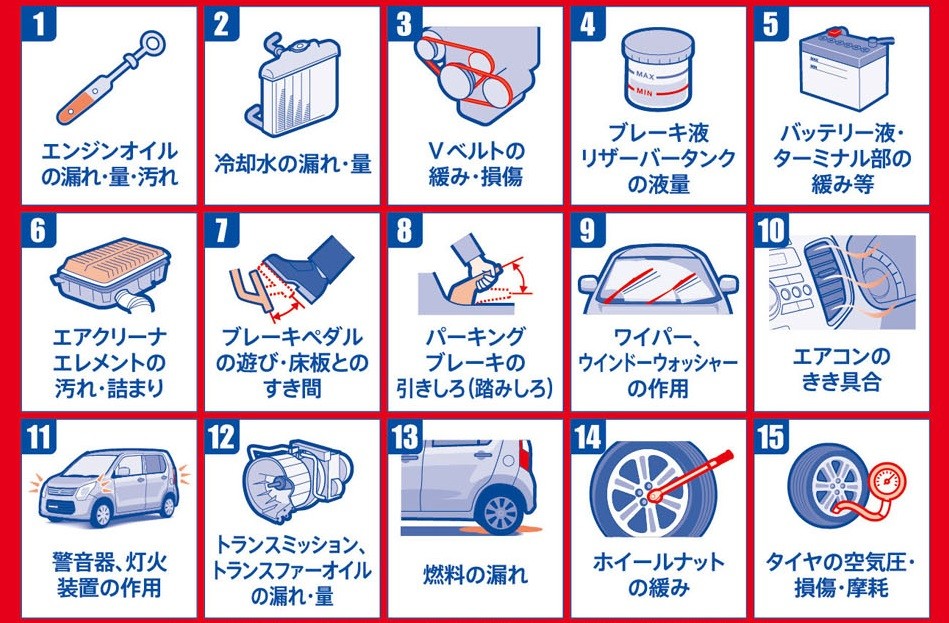 1
エンジンオイルの漏れ・量・汚れ

2
冷却水の漏れ・量

3
Vベルトの緩み・損傷

4
MAX
MIN
ブレーキ液リザーバータンクの液量

5
バッテリー液・ターミナル部の緩み等

6
エアクリーナエレメントの汚れ・詰まり

7
ブレーキペダルの遊び・床板とのすき間

8
パーキングブレーキの引きしろ(踏みしろ)

9
ワイパー、ウインドーウォッシャーの作用

10
エアコンのきき具合

11
警音器、灯火装置の作用

12
トランスミッション、トランスファーオイルの漏れ・量

13
燃料の漏れ

14
ホイールナットの緩み

15
タイヤの空気圧・損傷・摩耗