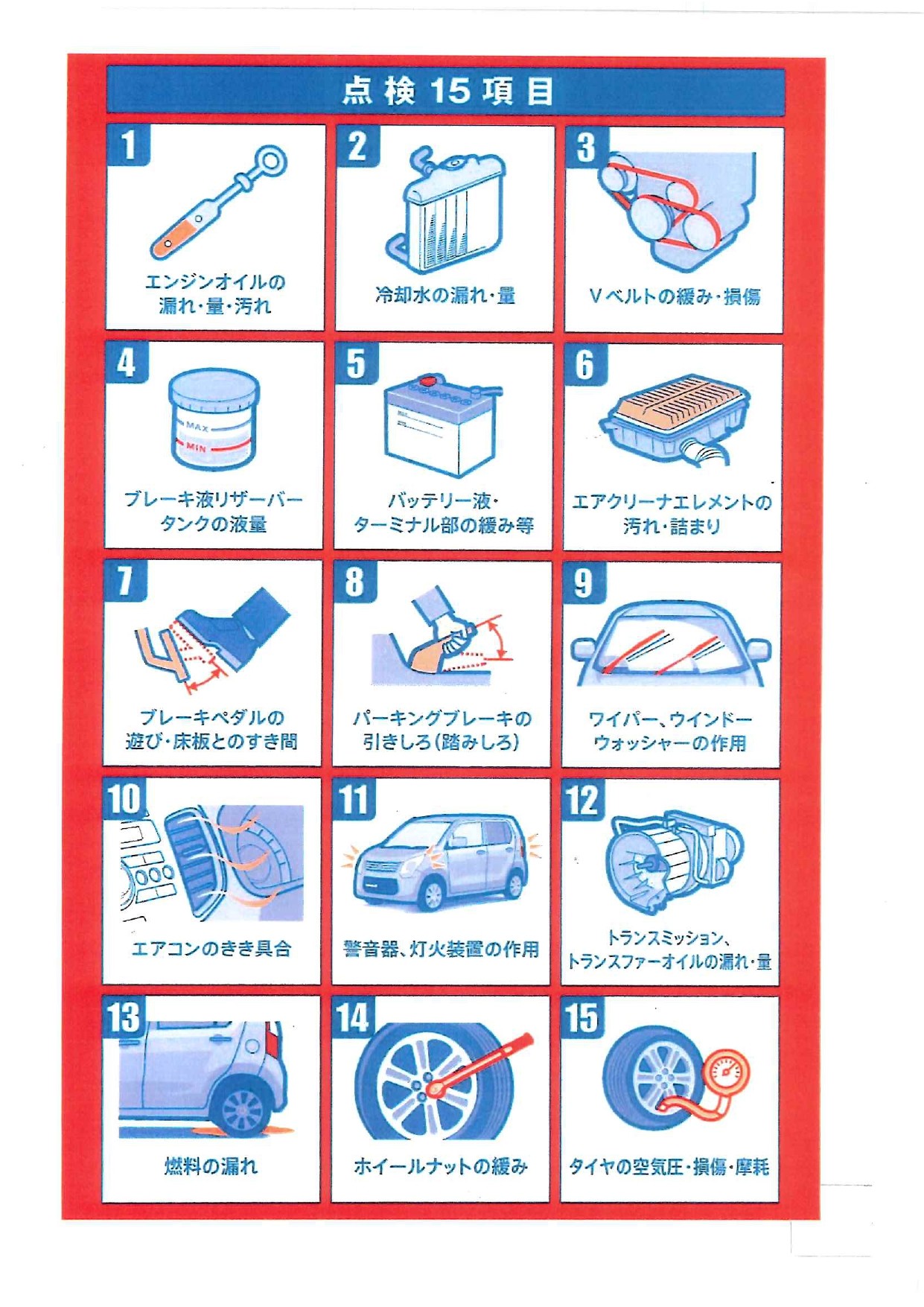 点検 15 項目

1
エンジンオイルの漏れ･量･汚れ

2
冷却水の漏れ･量

3
Vベルトの緩み･損傷

4
MAX
MIN
ブレーキ液リザーバータンクの液量

5
バッテリー液･ターミナル部の緩み等

6
エアクリーナエレメントの汚れ･詰まり

7
ブレーキペダルの遊び･床板とのすき間

8
パーキングブレーキの引きしろ(踏みしろ)

9
ワイパー、ウインドーウォッシャーの作用

10
エアコンのきき具合

11
警音器、灯火装置の作用

12
トランスミッション、トランスファーオイルの漏れ･量

13
燃料の漏れ

14
ホイールナットの緩み

15
タイヤの空気圧･損傷･摩耗