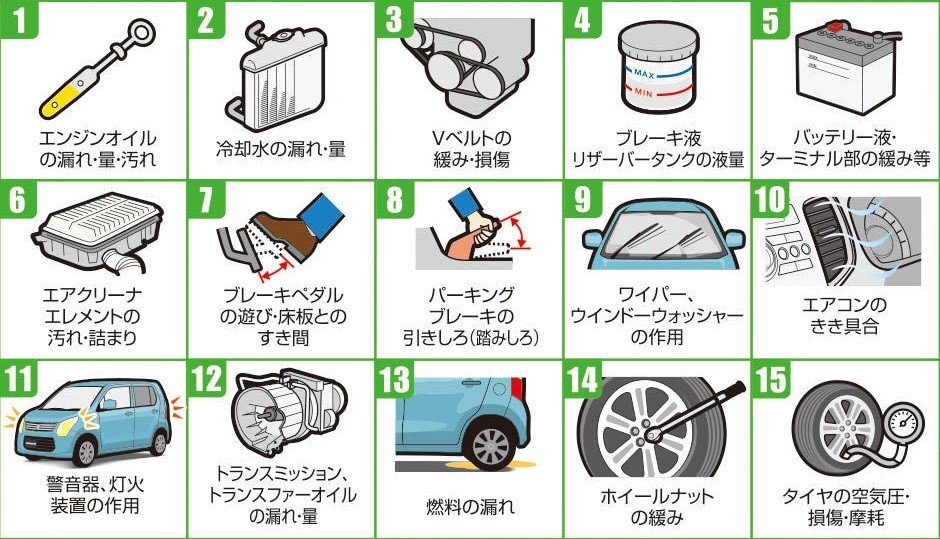 1
エンジンオイルの漏れ・量・汚れ

2
冷却水の漏れ・量

3
Vベルトの緩み・損傷

4
MAX
MIN
ブレーキ液リザーバータンクの液量

5
バッテリー液・ターミナル部の緩み等

6
エアクリーナエレメントの汚れ・詰まり

7
ブレーキペダルの遊び・床板とのすき間

8
パーキングブレーキの引きしろ(踏みしろ)

9
ワイパー、ウインドーウォッシャーの作用

10
エアコンのきき具合

11
警音器、灯火装置の作用

12
トランスミッション、トランスファーオイルの漏れ・量

13
燃料の漏れ

14
ホイールナットの緩み

15
タイヤの空気圧・損傷・摩耗