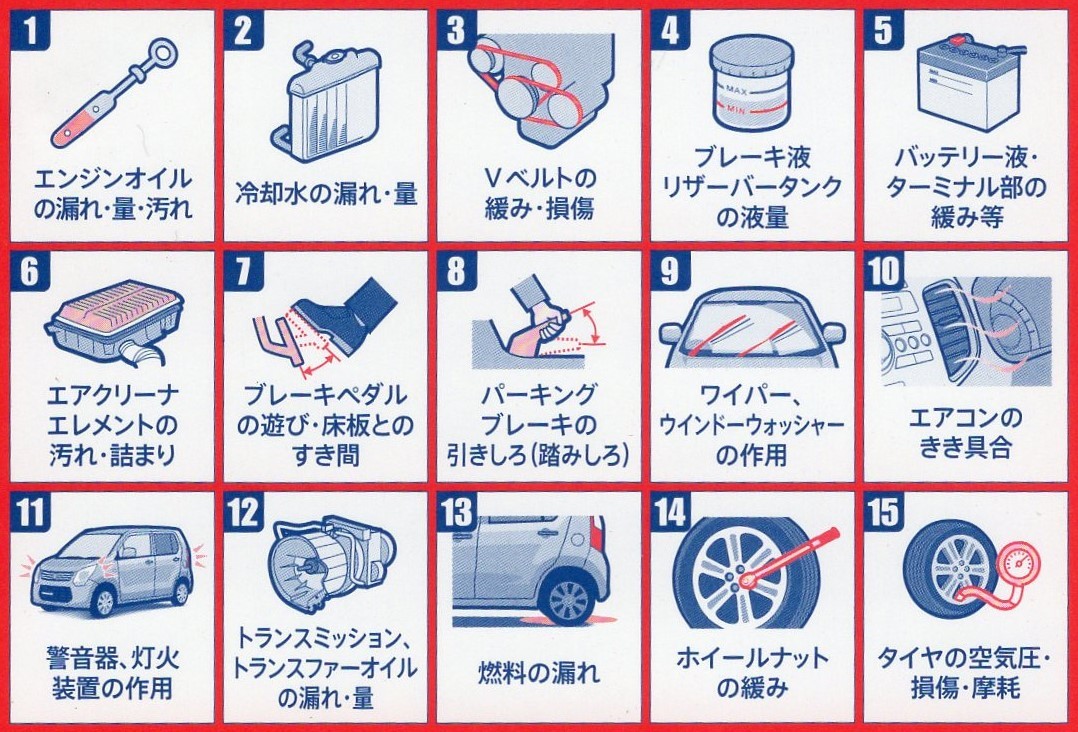 1
エンジンオイルの漏れ・量・汚れ

2
冷却水の漏れ・量

3
Vベルトの緩み・損傷

4
MAX
MIN
ブレーキ液リザーバータンクの液量

5
バッテリー液・ターミナル部の緩み等

6
エアクリーナエレメントの汚れ・詰まり

7
ブレーキペダルの遊び・床板とのすき間

8
パーキングブレーキの引きしろ(踏みしろ)

9
ワイパー、ウインドーウォッシャーの作用

10
エアコンのきき具合

11
警音器、灯火装置の作用

12
トランスミッション、トランスファーオイルの漏れ・量

13
燃料の漏れ

14
ホイールナットの緩み

15
タイヤの空気圧・損傷・摩耗