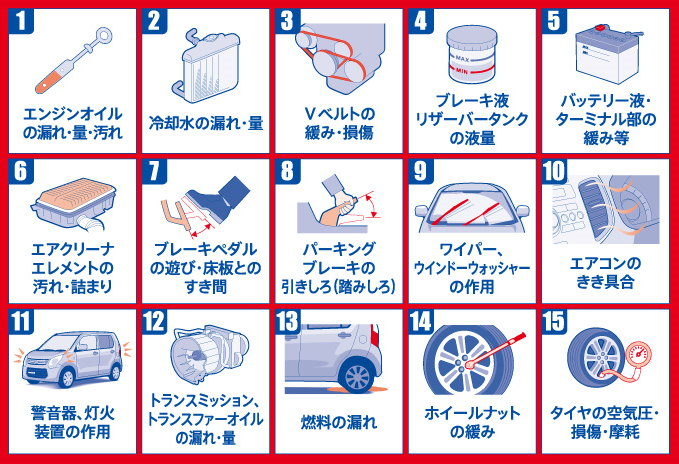 1
エンジンオイルの漏れ・量・汚れ

2
冷却水の漏れ・量

3
Vベルトの緩み・損傷

4
MAX
MIN
ブレーキ液リザーバータンクの液量

5
バッテリー液・ターミナル部の緩み等

6
エアクリーナエレメントの汚れ・詰まり

7
ブレーキペダルの遊び・床板とのすき間

8
パーキングブレーキの引きしろ(踏みしろ)

9
ワイパー、ウインドーウォッシャーの作用

10
エアコンのきき具合

11
警音器、灯火装置の作用

12
トランスミッション、トランスファーオイルの漏れ・量

13
燃料の漏れ

14
ホイールナットの緩み

15
タイヤの空気圧・損傷・摩耗