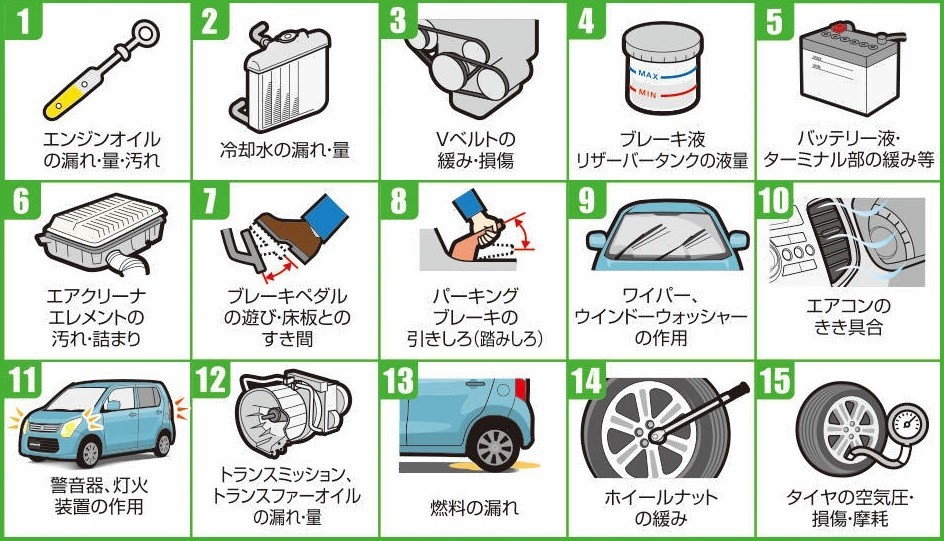 1
エンジンオイルの漏れ・量・汚れ

2
冷却水の漏れ・量

3
Vベルトの緩み・損傷

4
MAX
MIN
ブレーキ液リザーバータンクの液量

5
バッテリー液・ターミナル部の緩み等

6
エアクリーナエレメントの汚れ・詰まり

7
ブレーキペダルの遊び・床板とのすき間

8
パーキングブレーキの引きしろ(踏みしろ)

9
ワイパー、ウインドーウォッシャーの作用

10
エアコンのきき具合

11
警音器、灯火装置の作用

12
トランスミッション、トランスファーオイルの漏れ・量

13
燃料の漏れ

14
ホイールナットの緩み

15
タイヤの空気圧・損傷・摩耗