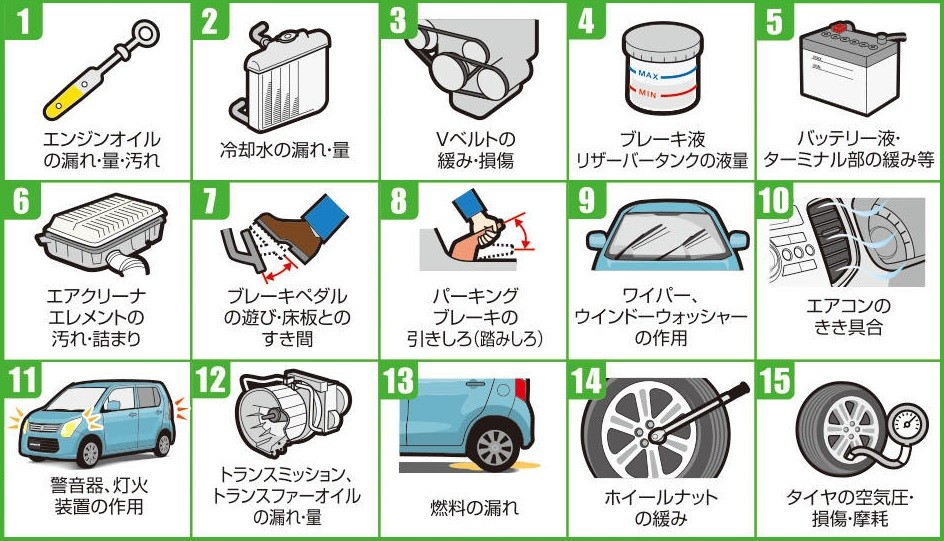 1
エンジンオイルの漏れ・量・汚れ

2
冷却水の漏れ・量

3
Vベルトの緩み・損傷

4
MAX
MIN
ブレーキ液リザーバータンクの液量

5
バッテリー液・ターミナル部の緩み等

6
エアクリーナエレメントの汚れ・詰まり

7
ブレーキペダルの遊び・床板とのすき間

8
パーキングブレーキの引きしろ(踏みしろ)

9
ワイパー、ウインドーウォッシャーの作用

10
エアコンのきき具合

11
警音器、灯火装置の作用

12
トランスミッション、トランスファーオイルの漏れ・量

13
燃料の漏れ

14
ホイールナットの緩み

15
タイヤの空気圧・損傷・摩耗