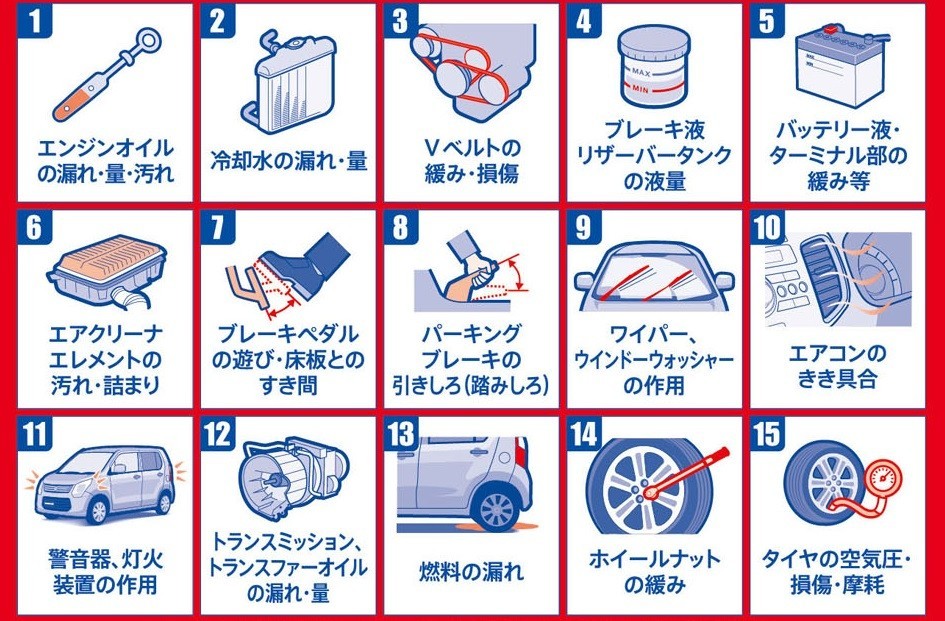 1
エンジンオイルの漏れ・量・汚れ

2
冷却水の漏れ・量

3
Vベルトの緩み・損傷

4
MAX
MIN
ブレーキ液リザーバータンクの液量

5
バッテリー液・ターミナル部の緩み等

6
エアクリーナエレメントの汚れ・詰まり

7
ブレーキペダルの遊び・床板とのすき間

8
パーキングブレーキの引きしろ(踏みしろ)

9
ワイパー、ウインドーウォッシャーの作用

10
エアコンのきき具合

11
警音器、灯火装置の作用

12
トランスミッション、トランスファーオイルの漏れ・量

13
燃料の漏れ

14
ホイールナットの緩み

15
タイヤの空気圧・損傷・摩耗