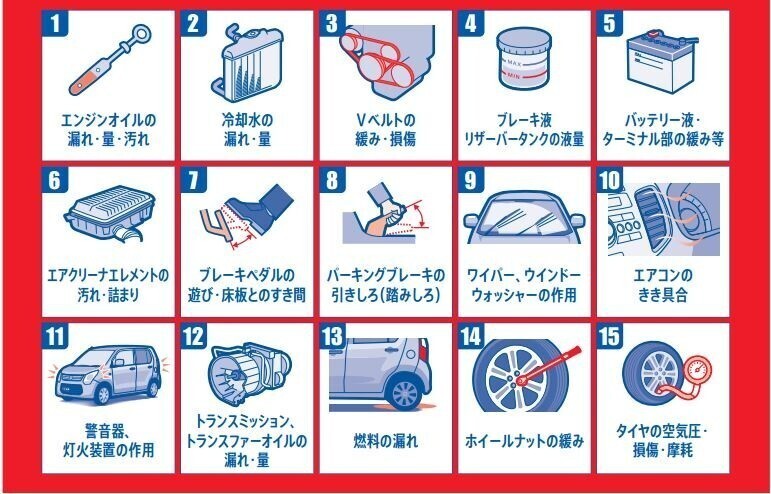 1
エンジンオイルの漏れ・量・汚れ

2
冷却水の漏れ・量

3
Vベルトの緩み・損傷

4
MAX
MIN
ブレーキ液リザーバータンクの液量

5
バッテリー液・ターミナル部の緩み等

6
エアクリーナエレメントの汚れ・詰まり

7
ブレーキペダルの遊び・床板とのすき間

8
パーキングブレーキの引きしろ(踏みしろ)

9
ワイパー、ウインドーウォッシャーの作用

10
エアコンのきき具合

11
警音器、灯火装置の作用

12
トランスミッション、トランスファーオイルの漏れ・量

13
燃料の漏れ

14
ホイールナットの緩み

15
タイヤの空気圧・損傷・摩耗