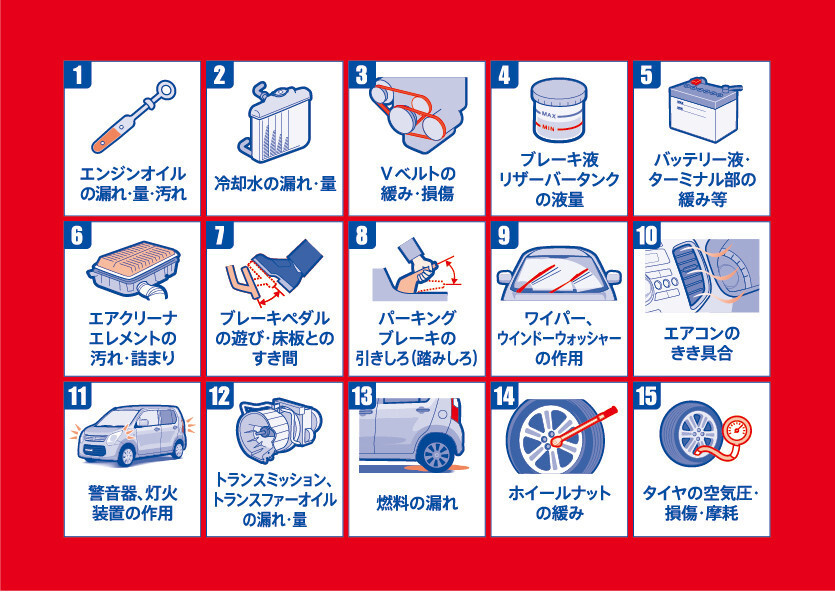 1
エンジンオイルの漏れ・量・汚れ

2
冷却水の漏れ・量

3
Vベルトの緩み・損傷

4
MAX
MIN
ブレーキ液リザーバータンクの液量

5
バッテリー液・ターミナル部の緩み等

6
エアクリーナエレメントの汚れ・詰まり

7
ブレーキペダルの遊び・床板とのすき間

8
パーキングブレーキの引きしろ(踏みしろ)

9
ワイパー、ウインドーウォッシャーの作用

10
エアコンのきき具合

11
警音器、灯火装置の作用

12
トランスミッション、トランスファーオイルの漏れ・量

13
燃料の漏れ

14
ホイールナットの緩み

15
タイヤの空気圧・損傷・摩耗