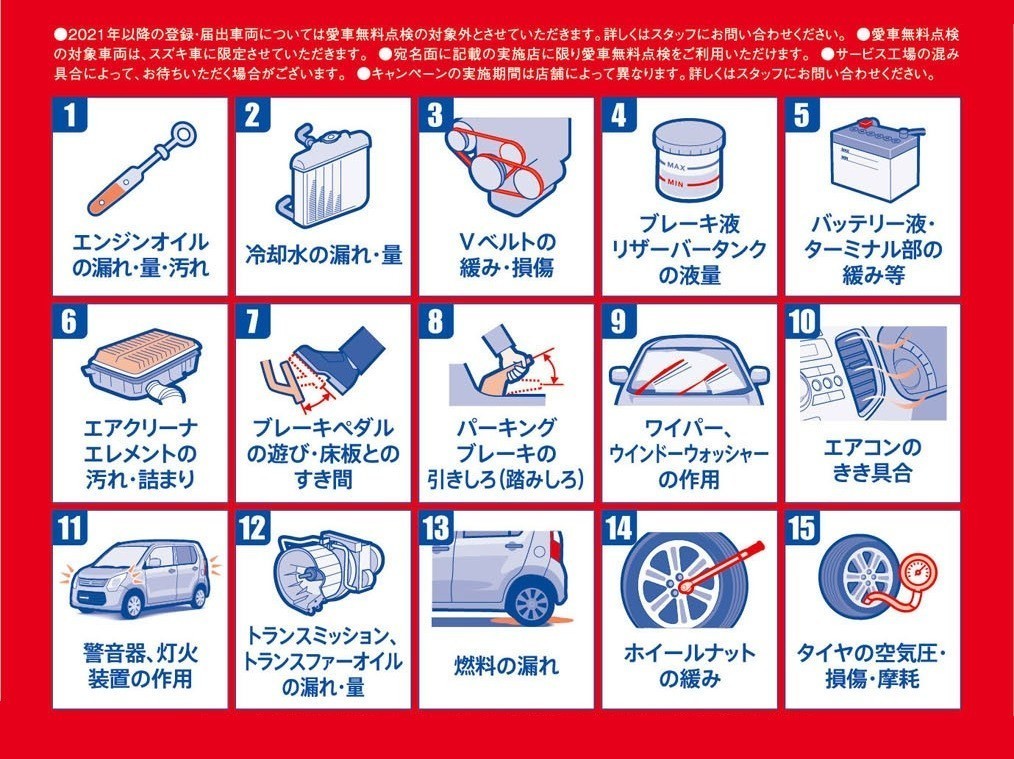 ●2021年以降の登録・届出車両については愛車無料点検の対象外とさせていただきます。詳しくはスタッフにお問い合わせください。 ●愛車無料点検の対象車両は、スズキ車に限定させていただきます。 ●宛名面に記載の実施店に限り愛車無料点検をご利用いただけます。 ●サービス工場の混み具合によって、お待ちいただく場合がございます。 ●キャンペーンの実施期間は店舗によって異なります。詳しくはスタッフにお問い合わせください。

1
エンジンオイルの漏れ・量・汚れ

2
冷却水の漏れ・量

3
Vベルトの緩み・損傷

4
MAX
MIN
ブレーキ液リザーバータンクの液量

5
バッテリー液・ターミナル部の緩み等

6
エアクリーナエレメントの汚れ・詰まり

7
ブレーキペダルの遊び・床板とのすき間

8
パーキングブレーキの引きしろ(踏みしろ)

9
ワイパー、ウインドーウォッシャーの作用

10
エアコンのきき具合

11
警音器、灯火装置の作用

12
トランスミッション、トランスファーオイルの漏れ・量

13
燃料の漏れ

14
ホイールナットの緩み

15
タイヤの空気圧・損傷・摩耗