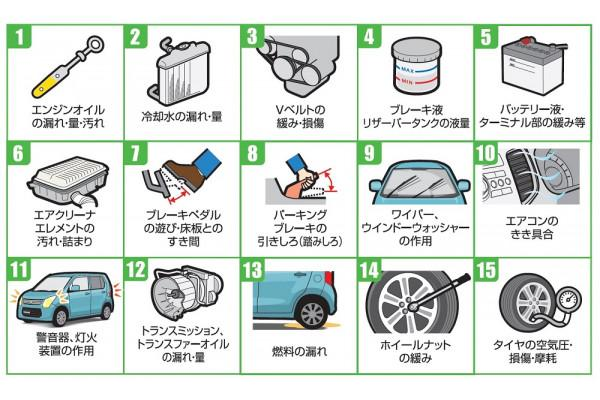 1
エンジンオイルの漏れ･量･汚れ

2
冷却水の漏れ･量

3
Vベルトの緩み･損傷

4
MAX
MIN
ブレーキ液リザーバータンクの液量

5
バッテリー液･ターミナル部の緩み等

6
エアクリーナエレメントの汚れ･詰まり

7
ブレーキペダルの遊び･床板とのすき間

8
パーキングブレーキの引きしろ(踏みしろ)

9
ワイパー、ウインドーウォッシャーの作用

10
エアコンのきき具合

11
警音器、灯火装置の作用

12
トランスミッション、トランスファーオイルの漏れ･量

13
燃料の漏れ

14
ホイールナットの緩み

15
タイヤの空気圧･損傷･摩耗