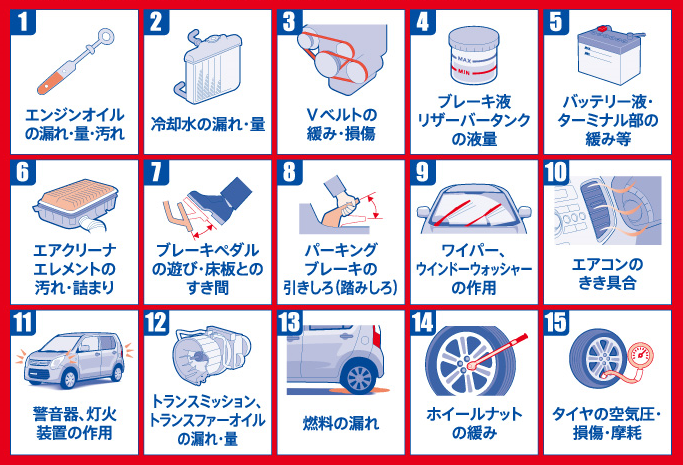 1
エンジンオイルの漏れ・量・汚れ

2
冷却水の漏れ・量

3
Vベルトの緩み・損傷

4
MAX
MIN
ブレーキ液リザーバータンクの液量

5
バッテリー液・ターミナル部の緩み等

6
エアクリーナエレメントの汚れ・詰まり

7
ブレーキペダルの遊び・床板とのすき間

8
パーキングブレーキの引きしろ(踏みしろ)

9
ワイパー、ウインドーウォッシャーの作用

10
エアコンのきき具合

11
警音器、灯火装置の作用

12
トランスミッション、トランスファーオイルの漏れ・量

13
燃料の漏れ

14
ホイールナットの緩み

15
タイヤの空気圧・損傷・摩耗