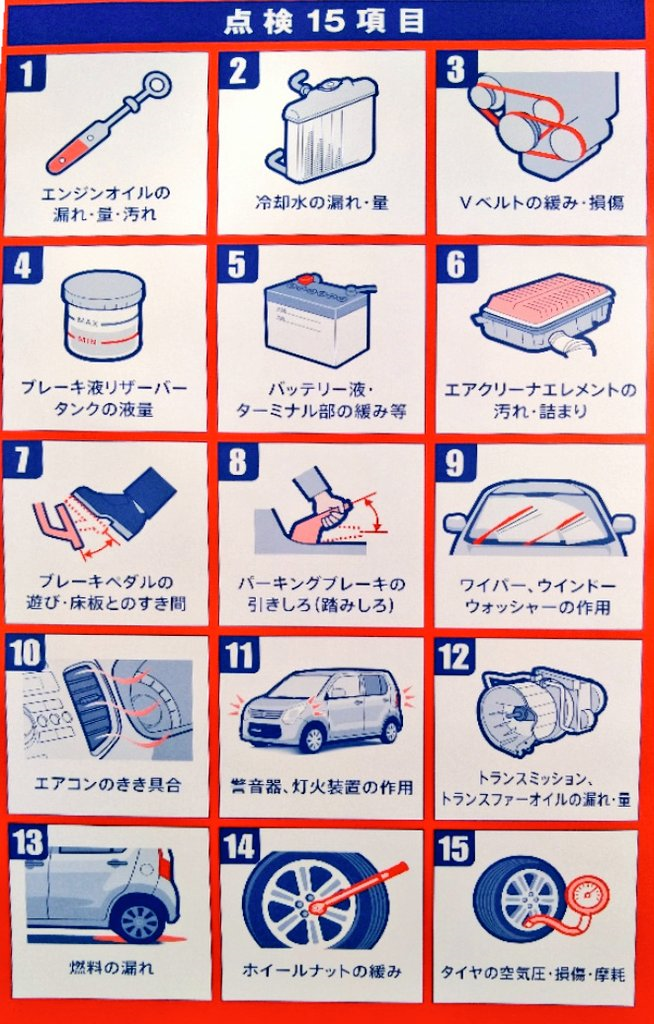 点検15項目

1
エンジンオイルの漏れ・量・汚れ

2
冷却水の漏れ・量

3
Vベルトの緩み・損傷

4
MAX
MIN
ブレーキ液リザーバータンクの液量

5
バッテリー液・ターミナル部の緩み等

6
エアクリーナエレメントの汚れ・詰まり

7
ブレーキペダルの遊び・床板とのすき間

8
パーキングブレーキの引きしろ（踏みしろ）

9
ワイパー、ウインドーウォッシャーの作用

10
エアコンのきき具合

11
警音器、灯火装置の作用

12
トランスミッション、トランスファーオイルの漏れ・量

13
燃料の漏れ

14
ホイールナットの緩み

15
タイヤの空気圧・損傷・摩耗